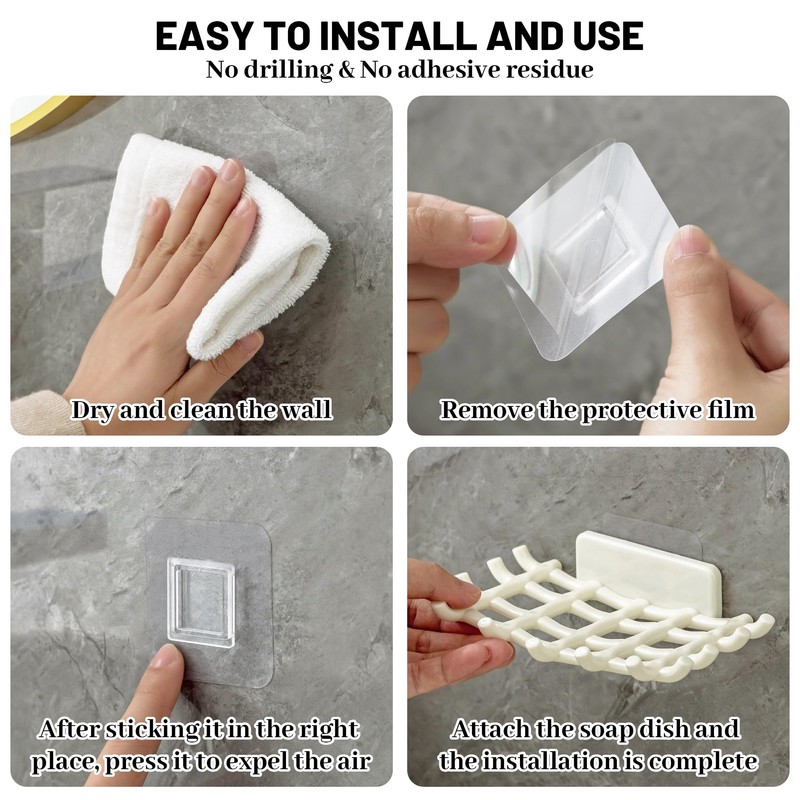 EASY TO INSTALL AND USE
No drilling & No adhesive residue

Dry and clean the wall

Remove the protective film

After sticking it in the right place, press it to expel the air

Attach the soap dish and the installation is complete