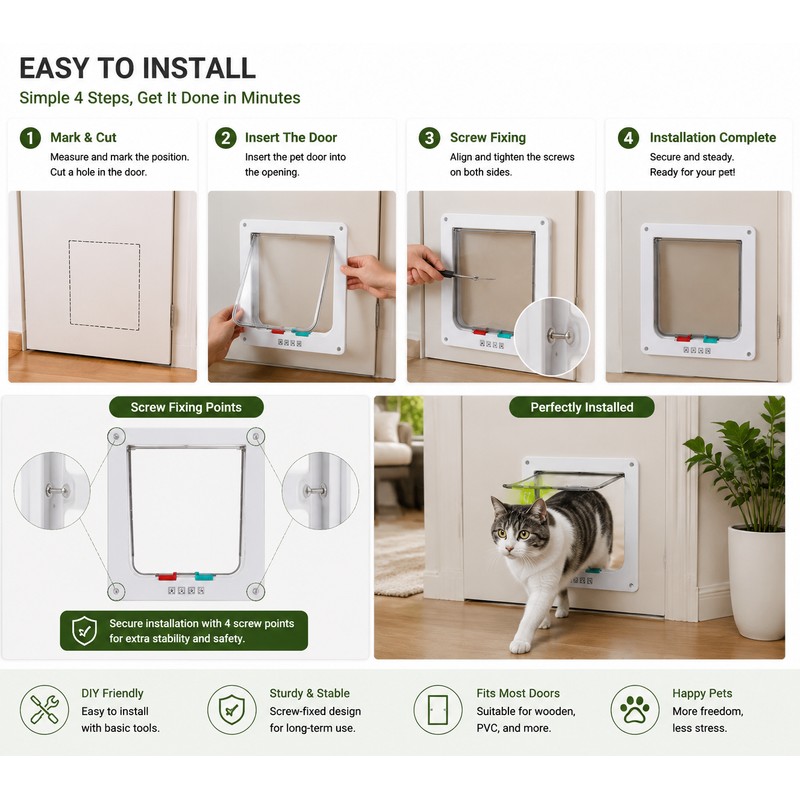 EASY TO INSTALL

Simple 4 Steps, Get It Done in Minutes

1 Mark & Cut
Measure and mark the position. Cut a hole in the door.

2 Insert The Door
Insert the pet door into the opening.

3 Screw Fixing
Align and tighten the screws on both sides.

4 Installation Complete
Secure and steady. Ready for your pet!

Screw Fixing Points

Secure installation with 4 screw points for extra stability and safety.

Perfectly Installed

DIY Friendly
Easy to install with basic tools.

Sturdy & Stable
Screw-fixed design for long-term use.

Fits Most Doors
Suitable for wooden, PVC, and more.

Happy Pets
More freedom, less stress.