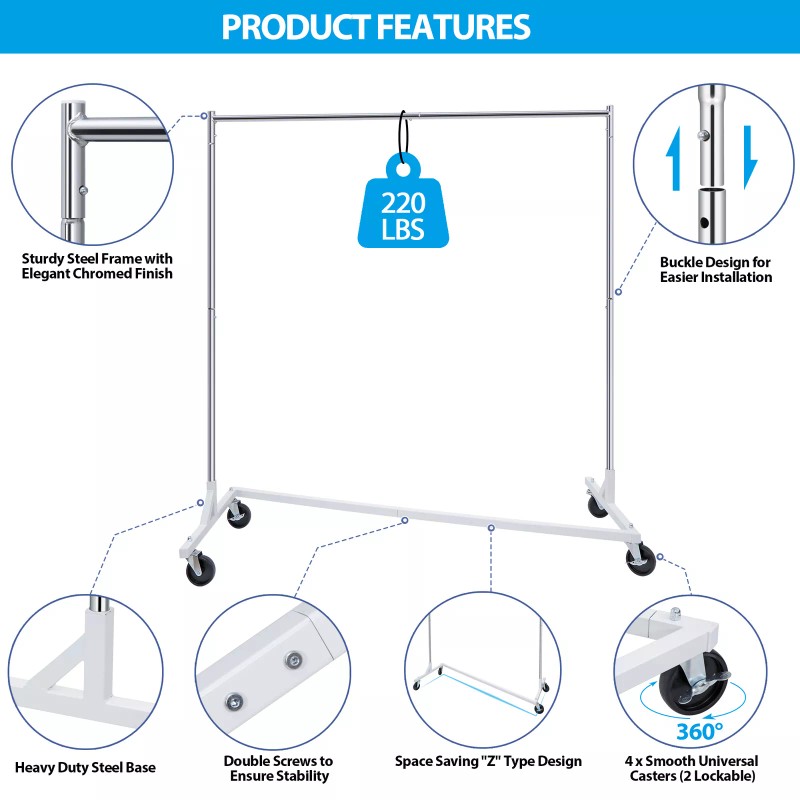 PRODUCT FEATURES

220 LBS

Sturdy Steel Frame with Elegant Chromed Finish

Buckle Design for Easier Installation

Heavy Duty Steel Base

Double Screws to Ensure Stability

Space Saving "Z" Type Design

360°

4 x Smooth Universal Casters (2 Lockable)