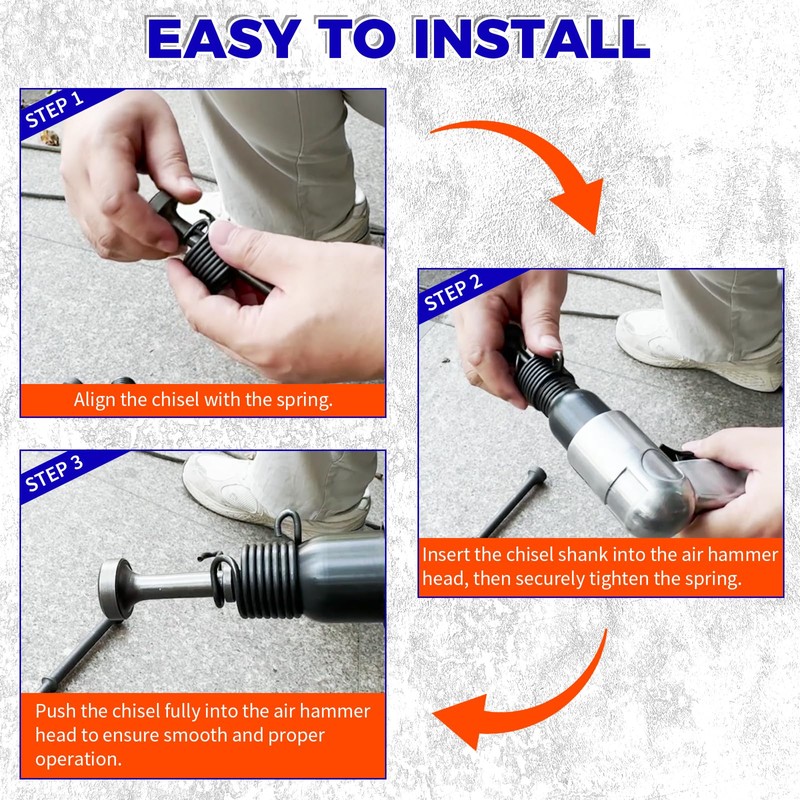 EASY TO INSTALL

STEP 1

Align the chisel with the spring.

STEP 2

Insert the chisel shank into the air hammer head, then securely tighten the spring.

STEP 3

Push the chisel fully into the air hammer head to ensure smooth and proper operation.