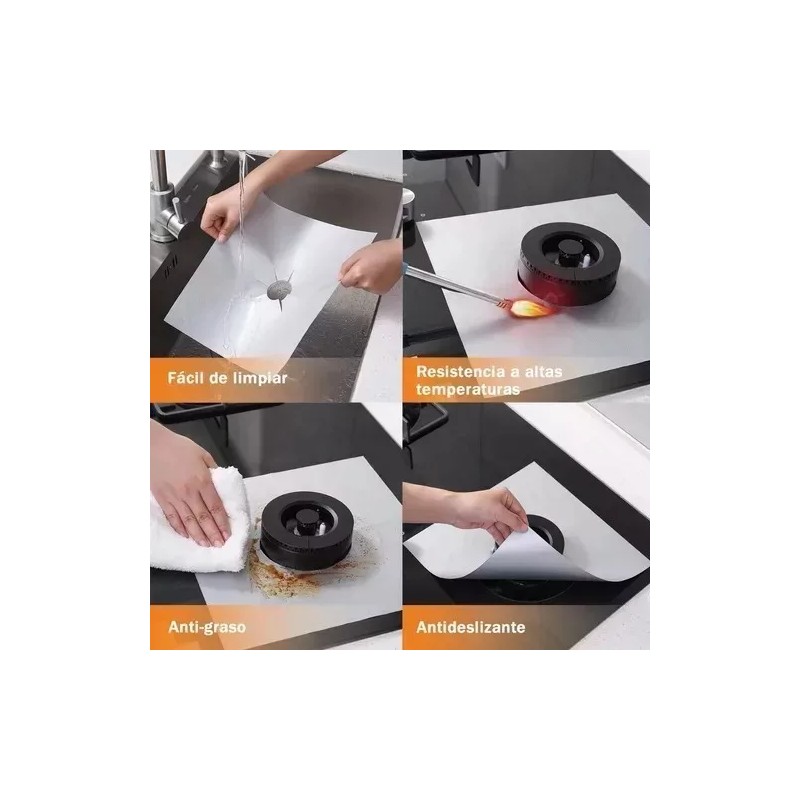 Fácil de limpiar

Resistencia a altas temperaturas

Anti-graso

Antideslizante