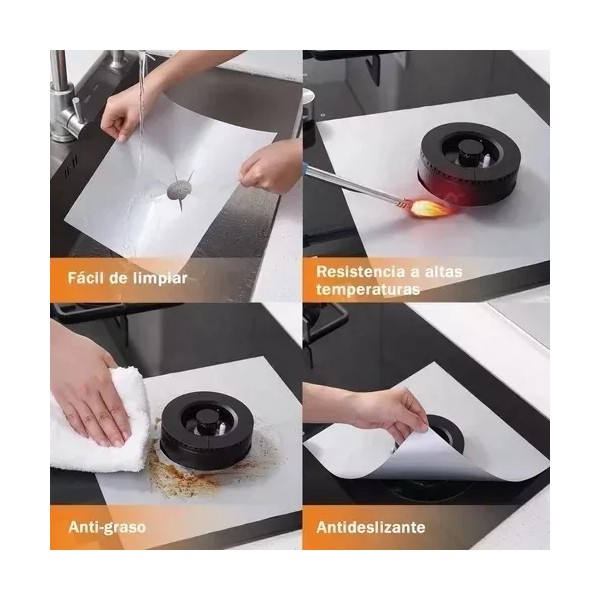 Fácil de limpiar

Resistencia a altas temperaturas

Anti-graso

Antideslizante