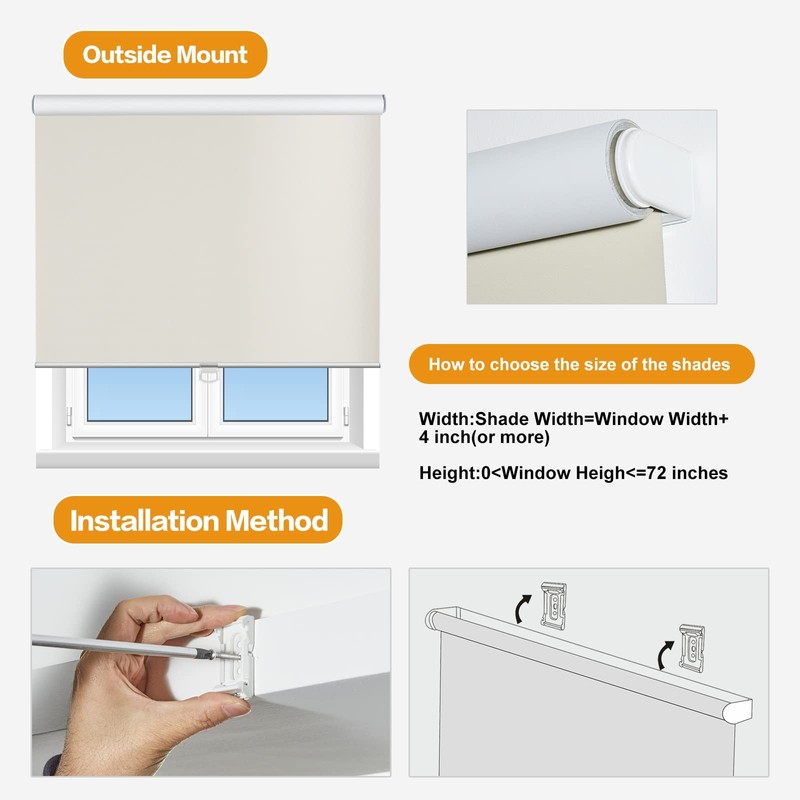 Outside Mount

How to choose the size of the shades

Width:Shade Width=Window Width+ 4 inch(or more)

Height:0<Window Heigh<=72 inches

Installation Method