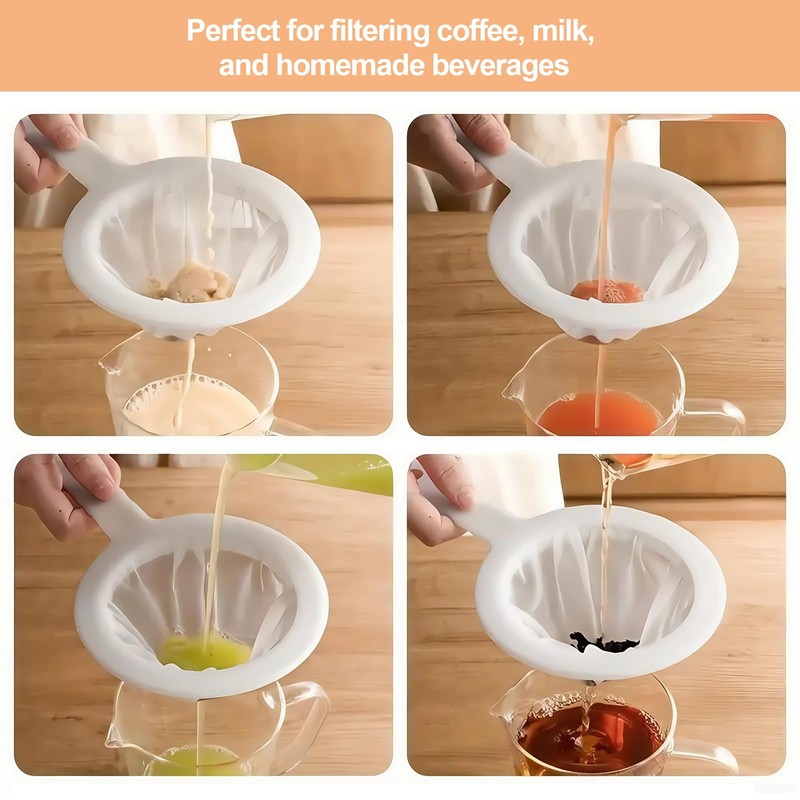 Perfect for filtering coffee, milk, and homemade beverages