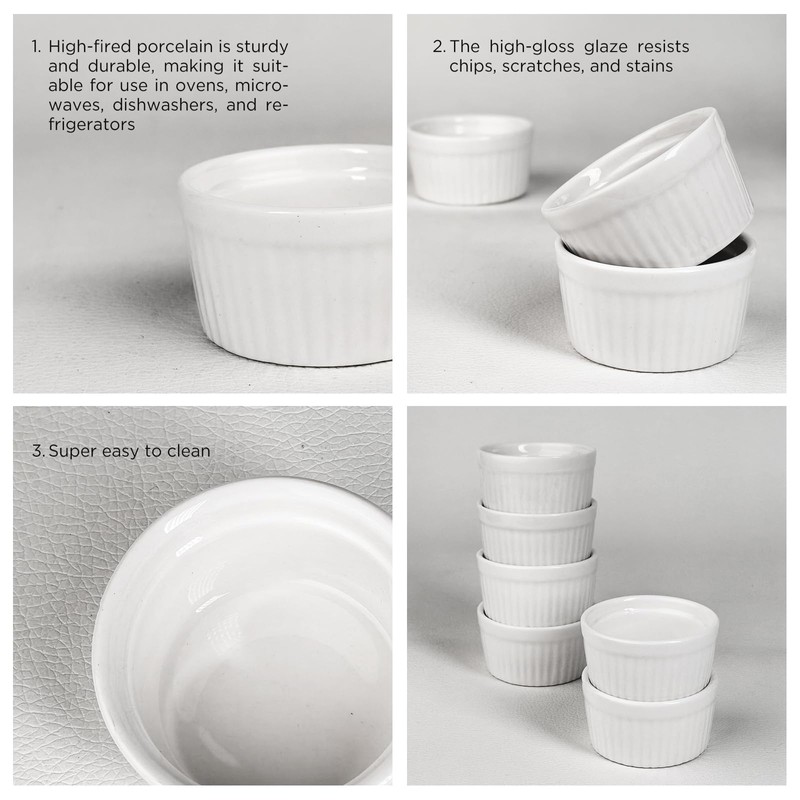 1. High-fired porcelain is sturdy and durable, making it suitable for use in ovens, microwaves, dishwashers, and refrigerators

2. The high-gloss glaze resists chips, scratches, and stains

3. Super easy to clean