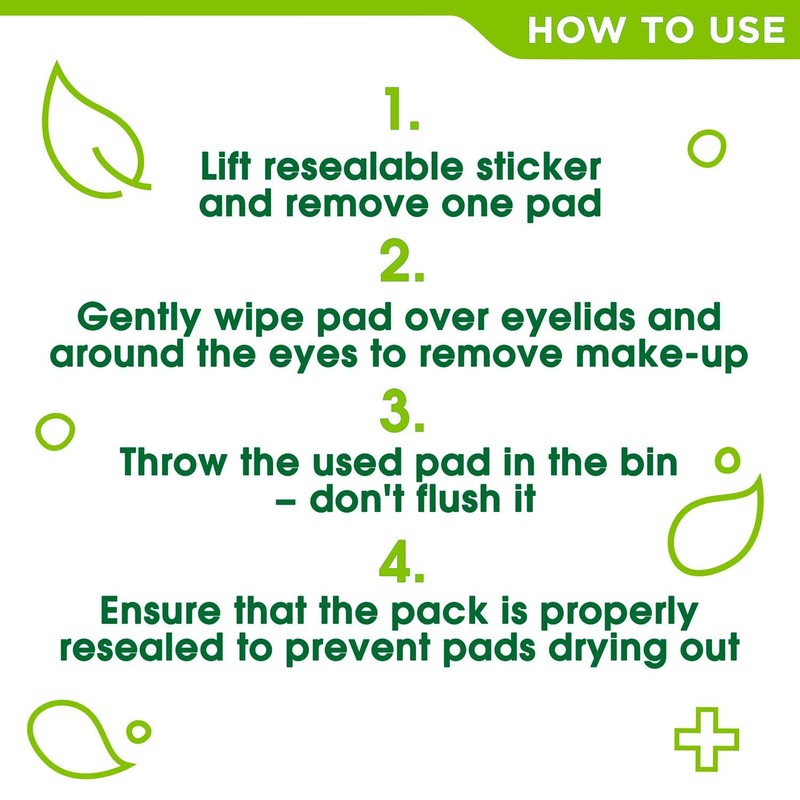 HOW TO USE

1.

Lift resealable sticker and remove one pad

2.

Gently wipe pad over eyelids and around the eyes to remove make-up

3.

Throw the used pad in the bin – don't flush it

4.

Ensure that the pack is properly resealed to prevent pads drying out