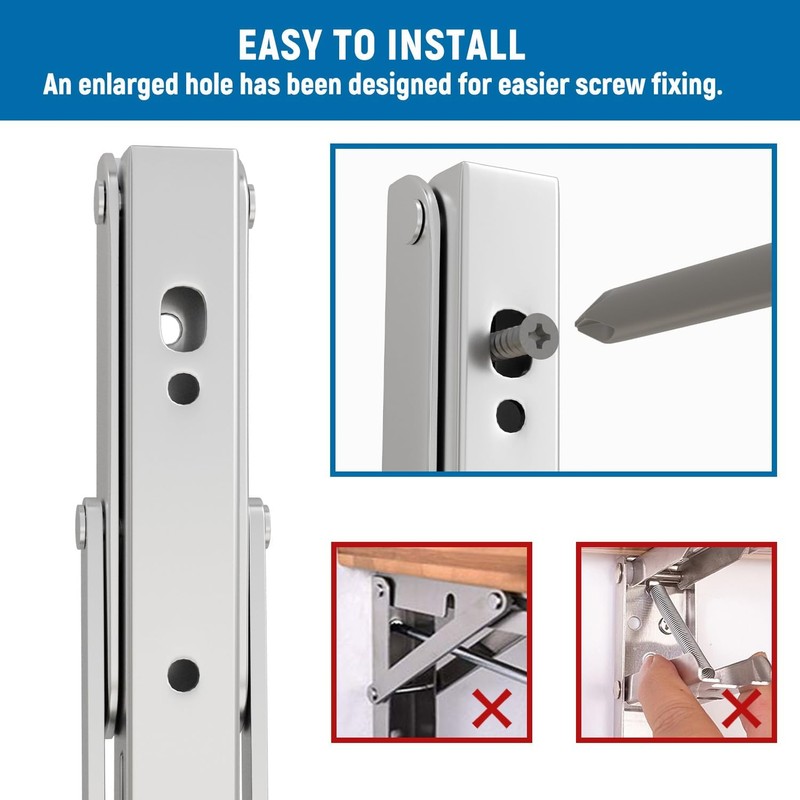 EASY TO INSTALL
An enlarged hole has been designed for easier screw fixing.