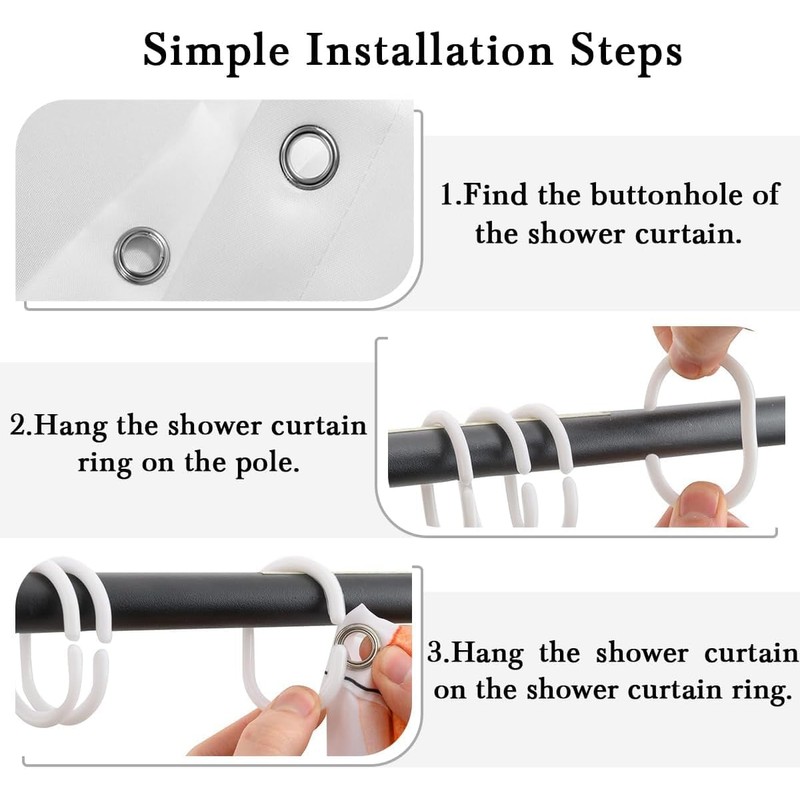 Simple Installation Steps

1.Find the buttonhole of the shower curtain.

2.Hang the shower curtain ring on the pole.

3.Hang the shower curtain on the shower curtain ring.