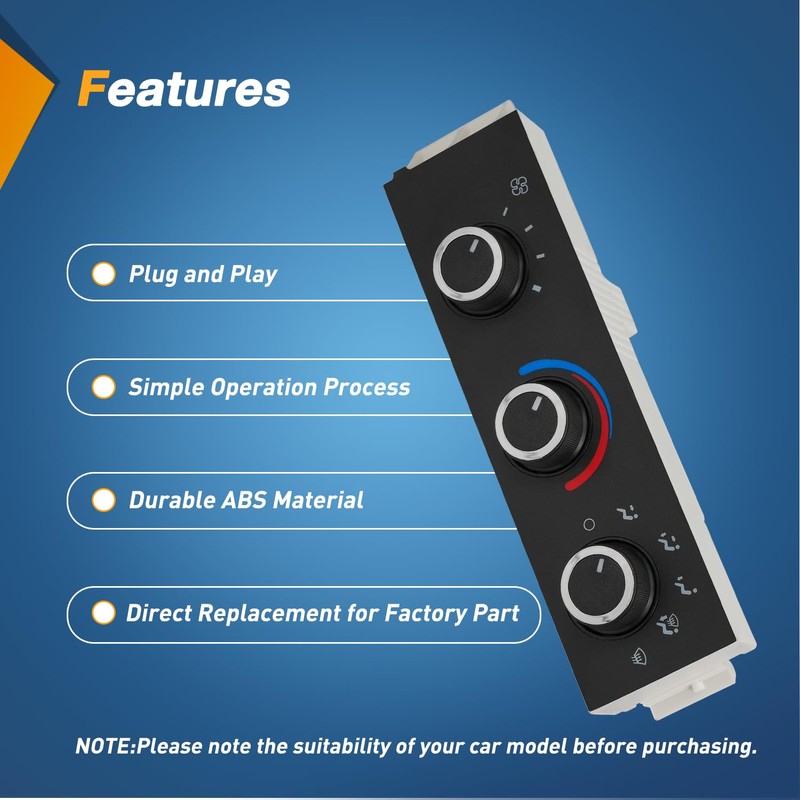 Features

Plug and Play

Simple Operation Process

Durable ABS Material

Direct Replacement for Factory Part

NOTE:Please note the suitability of your car model before purchasing.