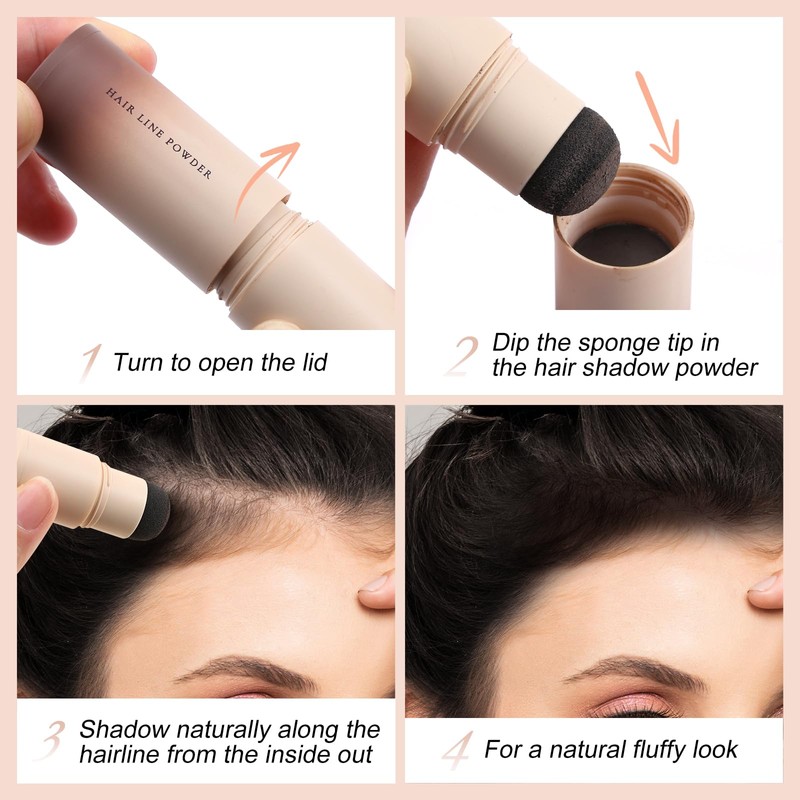 HAIR LINE POWDER

1 Turn to open the lid

2 Dip the sponge tip in the hair shadow powder

3 Shadow naturally along the hairline from the inside out

4 For a natural fluffy look