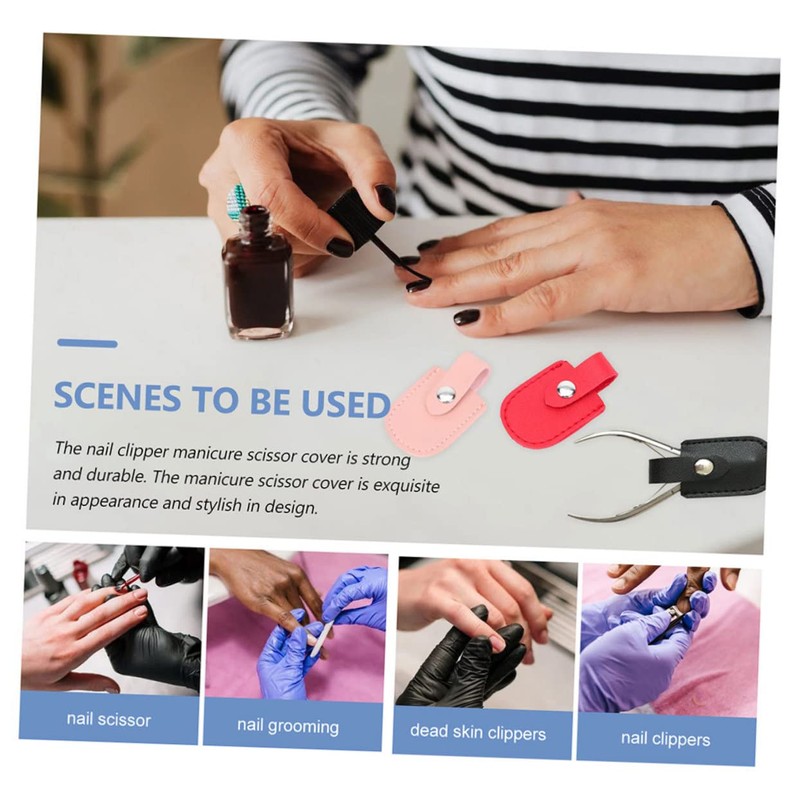 SCENES TO BE USED

The nail clipper manicure scissor cover is strong and durable. The manicure scissor cover is exquisite in appearance and stylish in design.

nail scissor

nail grooming

dead skin clippers

nail clippers