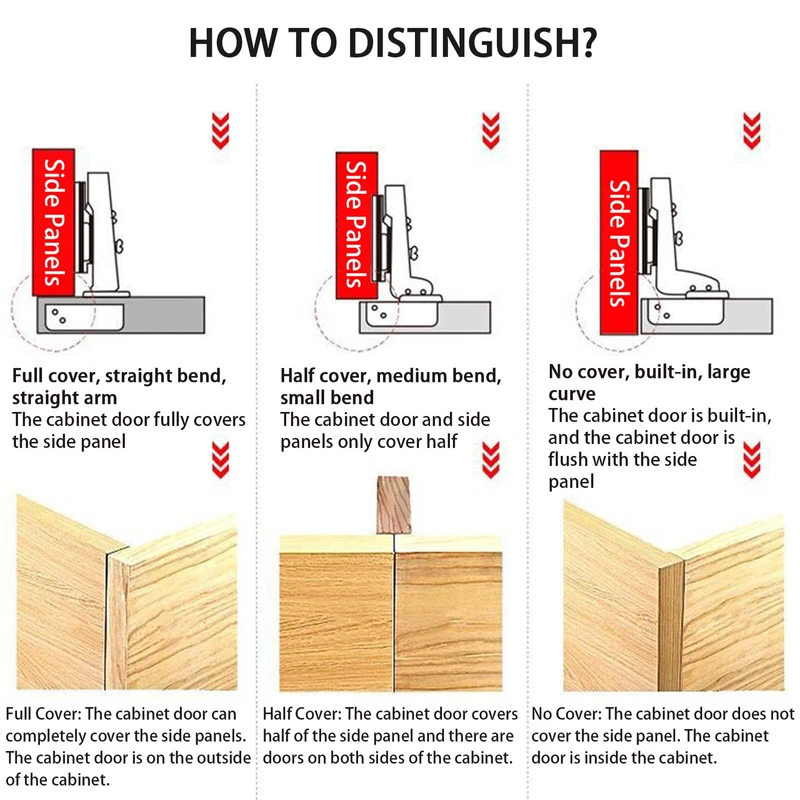 HOW TO DISTINGUISH?

Side Panels

Full cover, straight bend, straight arm
The cabinet door fully covers the side panel

Full Cover: The cabinet door can completely cover the side panels. The cabinet door is on the outside of the cabinet.

Side Panels

Half cover, medium bend, small bend
The cabinet door and side panels only cover half

Half Cover: The cabinet door covers half of the side panel and there are doors on both sides of the cabinet.

Side Panels

No cover, built-in, large curve
The cabinet door is built-in, and the cabinet door is flush with the side panel

No Cover: The cabinet door does not cover the side panel. The cabinet door is inside the cabinet.