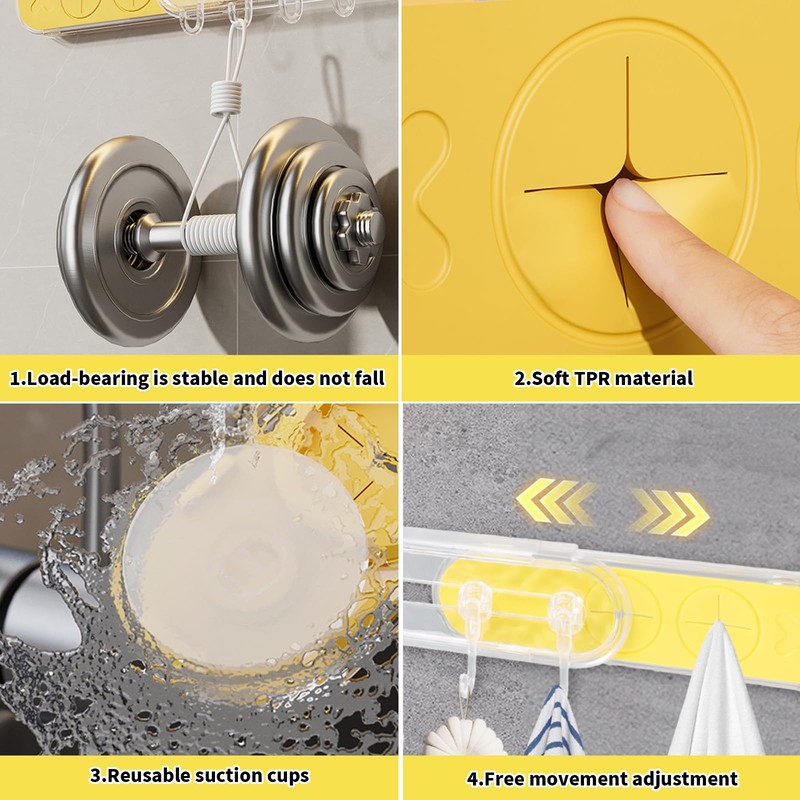 1.Load-bearing is stable and does not fall

2.Soft TPR material

3.Reusable suction cups

4.Free movement adjustment