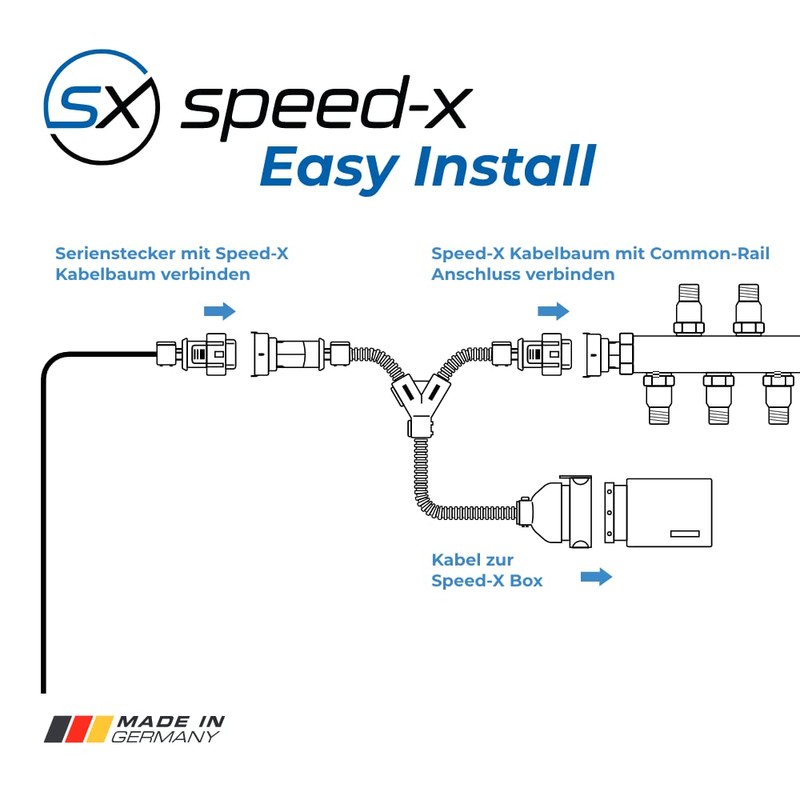 SX speed-x
Easy Install

Serienstecker mit Speed-X Kabelbaum verbinden

Speed-X Kabelbaum mit Common-Rail Anschluss verbinden

Kabel zur Speed-X Box

MADE IN GERMANY