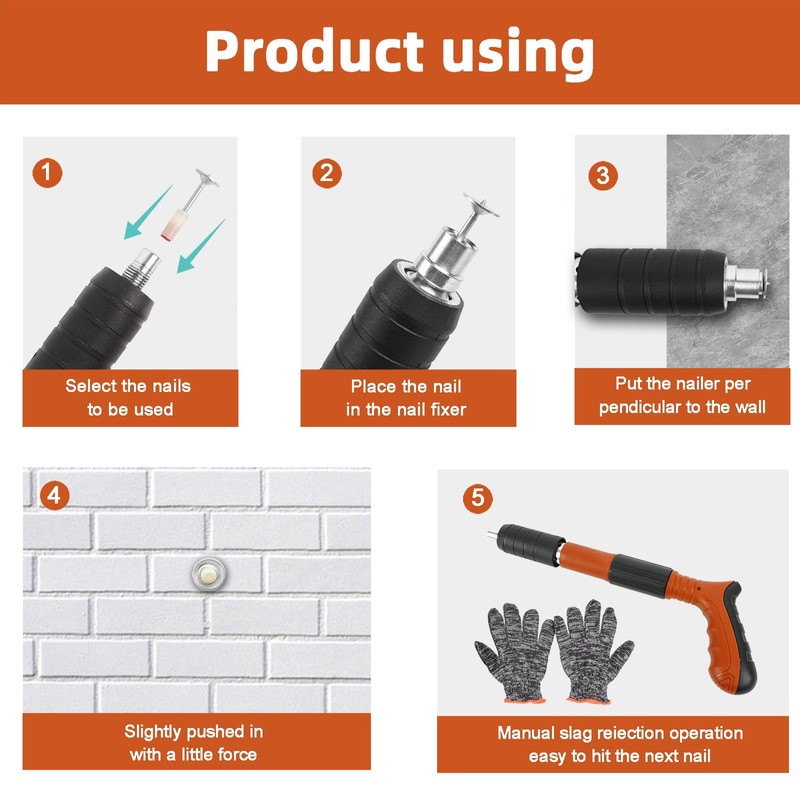 Product using

1

Select the nails to be used

2

Place the nail in the nail fixer

3

Put the nailer per pendicular to the wall

4

Slightly pushed in with a little force

5

Manual slag reiection operation easy to hit the next nail