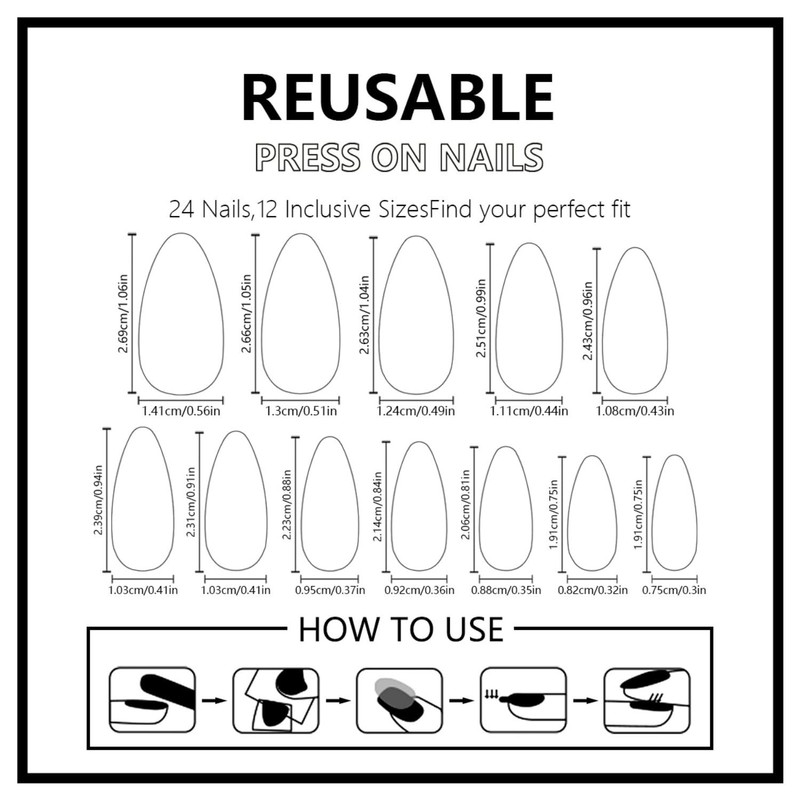 REUSABLE
PRESS ON NAILS

24 Nails,12 Inclusive SizesFind your perfect fit

2.69cm/1.06in
1.41cm/0.56in
2.66cm/1.05in
1.3cm/0.51in
2.63cm/1.04in
1.24cm/0.49in
2.51cm/0.99in
1.11cm/0.44in
2.43cm/0.96in
1.08cm/0.43in

2.39cm/0.94in
1.03cm/0.41in
2.31cm/0.91in
1.03cm/0.41in
2.23cm/0.88in
0.95cm/0.37in
2.14cm/0.84in
0.92cm/0.36in
2.06cm/0.81in
0.88cm/0.35in
1.91cm/0.75in
0.82cm/0.32in
1.91cm/0.75in
0.75cm/0.3in

HOW TO USE