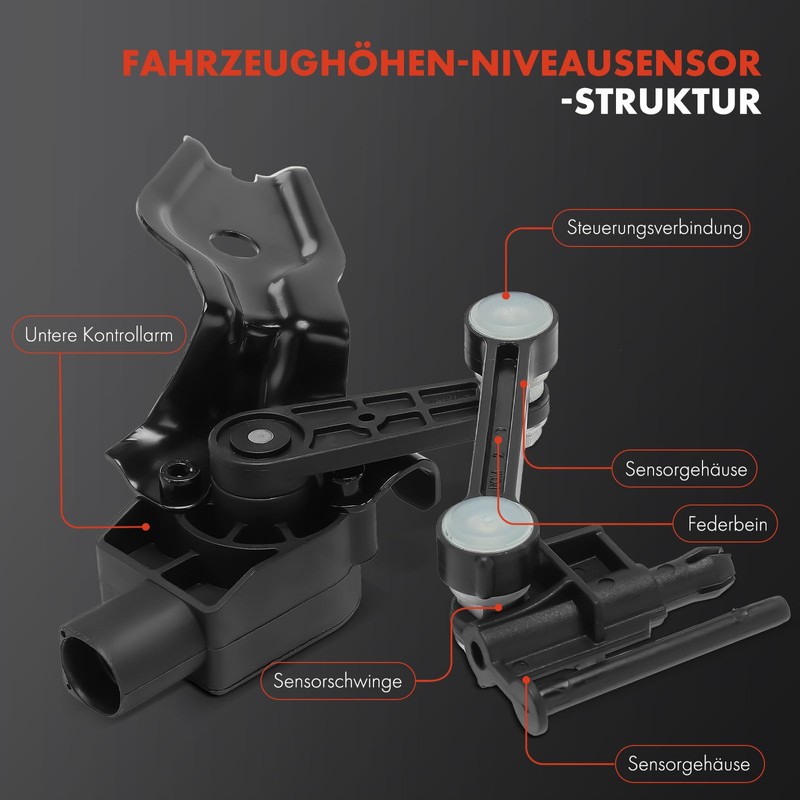 FAHRZEUGHÖHEN-NIVEAUSENSOR
-STRUKTUR

Steuerungsverbindung

Untere Kontrollarm

Sensorgehäuse

Federbein

Sensorschwinge

Sensorgehäuse