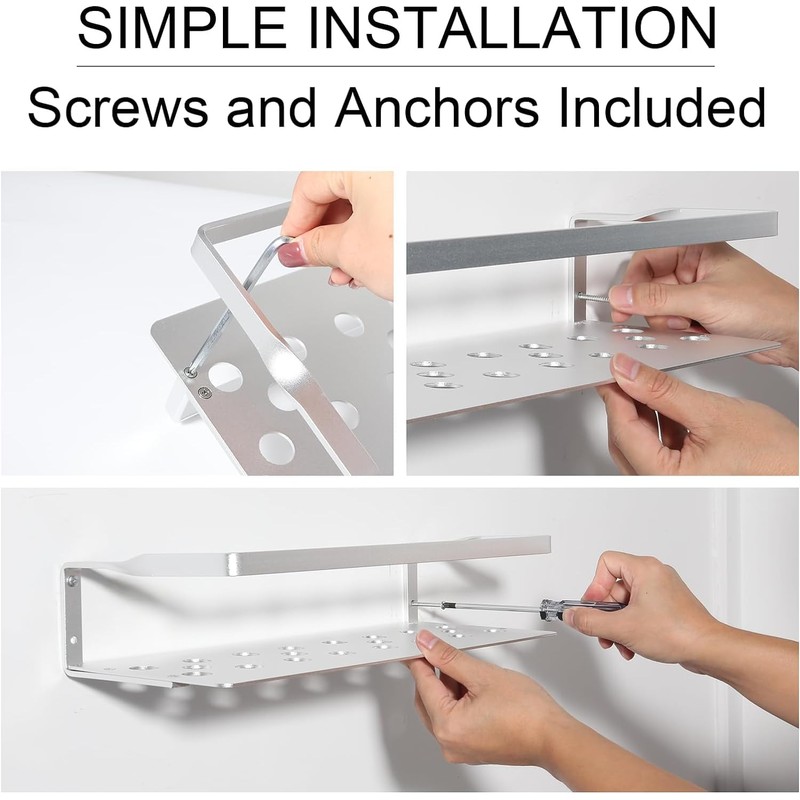 SIMPLE INSTALLATION

Screws and Anchors Included