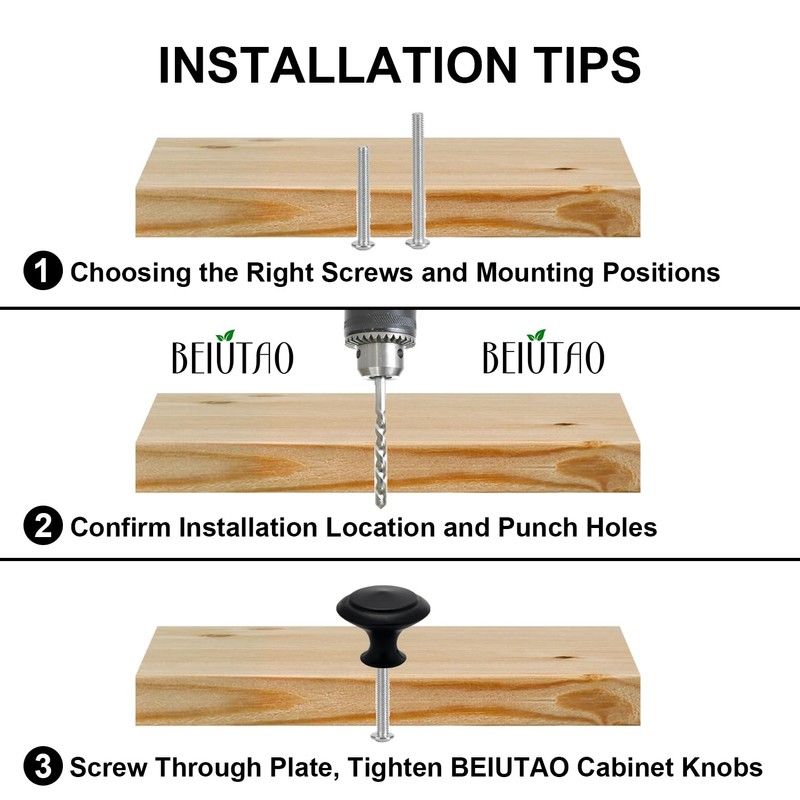 INSTALLATION TIPS

1 Choosing the Right Screws and Mounting Positions

BEIUTAO

BEIUTAO

2 Confirm Installation Location and Punch Holes

3 Screw Through Plate, Tighten BEIUTAO Cabinet Knobs