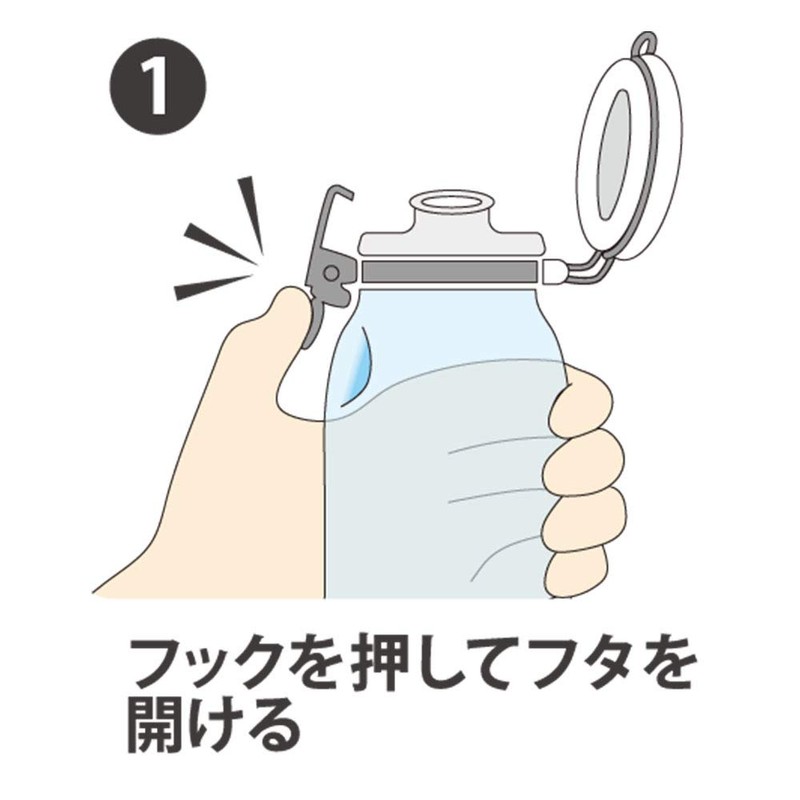 1

フックを押してフタを開ける