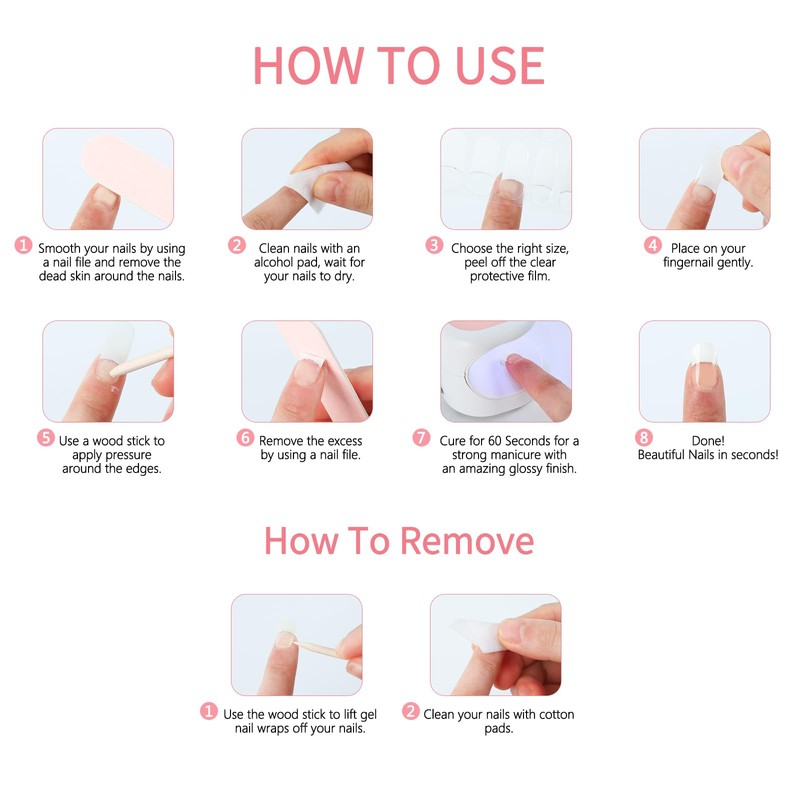 HOW TO USE

1 Smooth your nails by using a nail file and remove the dead skin around the nails.

2 Clean nails with an alcohol pad, wait for your nails to dry.

3 Choose the right size, peel off the clear protective film.

4 Place on your fingernail gently.

5 Use a wood stick to apply pressure around the edges.

6 Remove the excess by using a nail file.

7 Cure for 60 Seconds for a strong manicure with an amazing glossy finish.

8 Done! Beautiful Nails in seconds!

How To Remove

1 Use the wood stick to lift gel nail wraps off your nails.

2 Clean your nails with cotton pads.