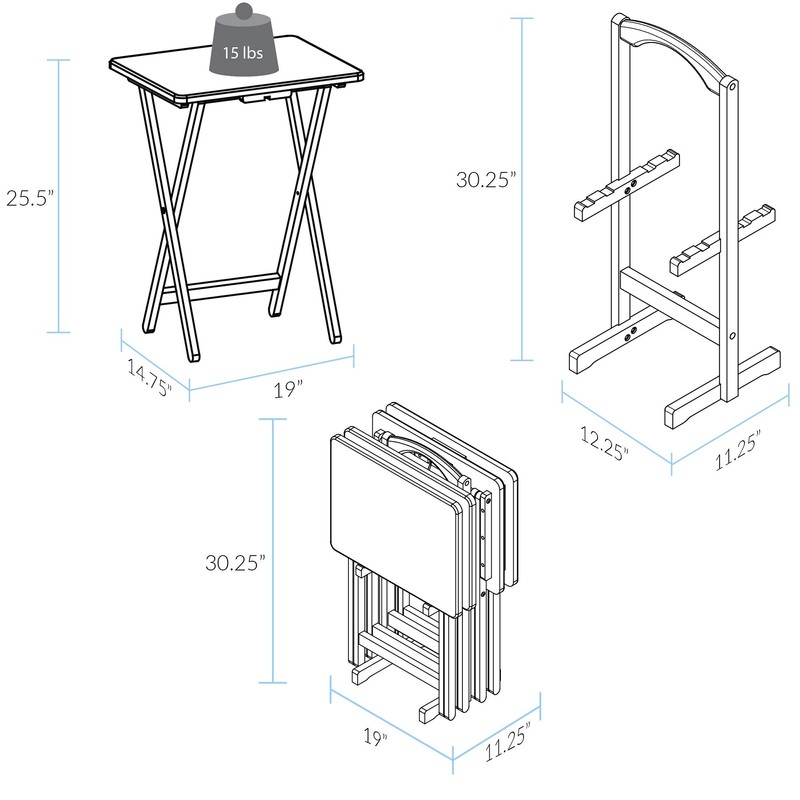 15 lbs
25.5"
14.75"
19"
30.25"
12.25"
11.25"
30.25"
19"
11.25"