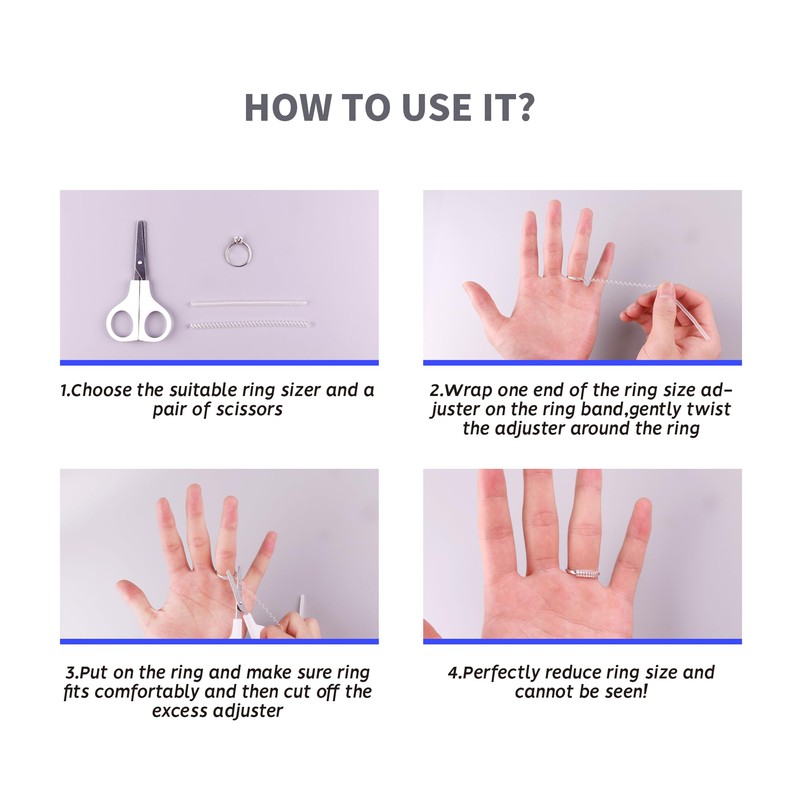 HOW TO USE IT?

1.Choose the suitable ring sizer and a pair of scissors

2.Wrap one end of the ring size adjuster on the ring band,gently twist the adjuster around the ring

3.Put on the ring and make sure ring fits comfortably and then cut off the excess adjuster

4.Perfectly reduce ring size and cannot be seen!