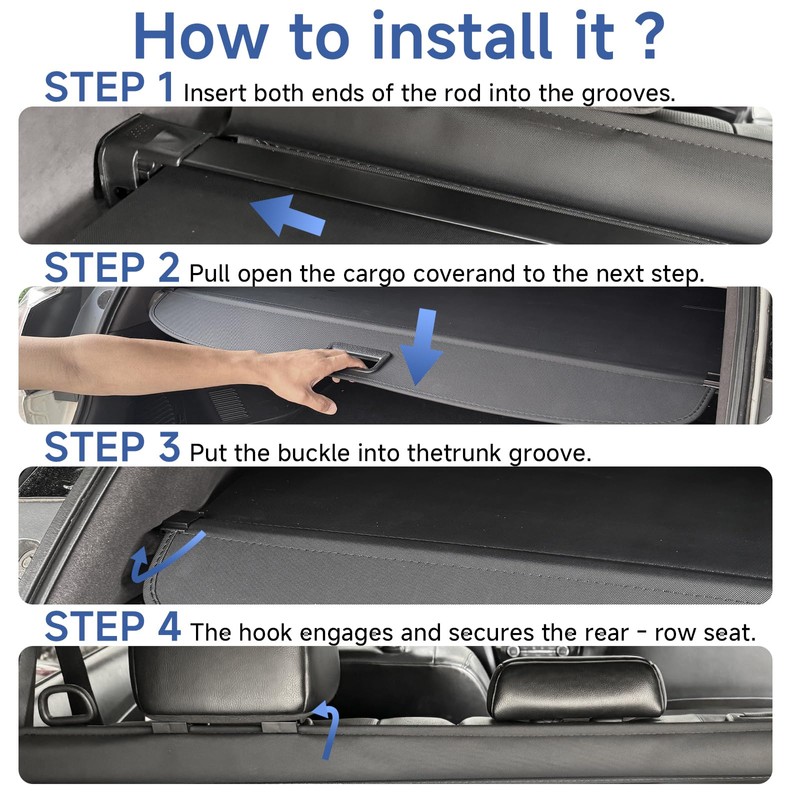 How to install it ?

STEP 1 Insert both ends of the rod into the grooves.

STEP 2 Pull open the cargo coverand to the next step.

STEP 3 Put the buckle into thetrunk groove.

STEP 4 The hook engages and secures the rear - row seat.