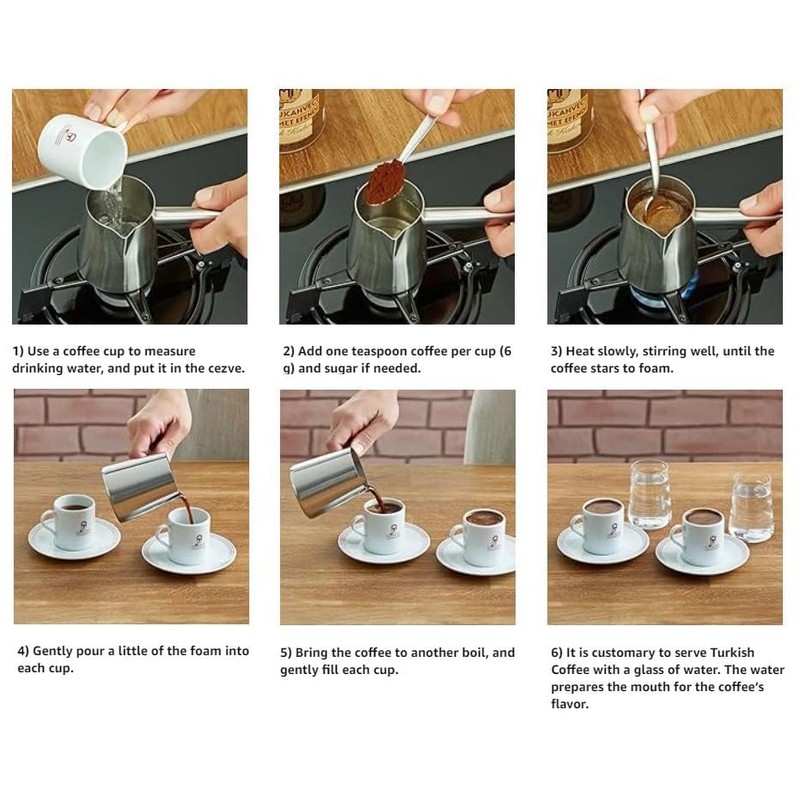 1) Use a coffee cup to measure drinking water, and put it in the cezve.

2) Add one teaspoon coffee per cup (6 g) and sugar if needed.

3) Heat slowly, stirring well, until the coffee stars to foam.

4) Gently pour a little of the foam into each cup.

5) Bring the coffee to another boil, and gently fill each cup.

6) It is customary to serve Turkish Coffee with a glass of water. The water prepares the mouth for the coffee's flavor.