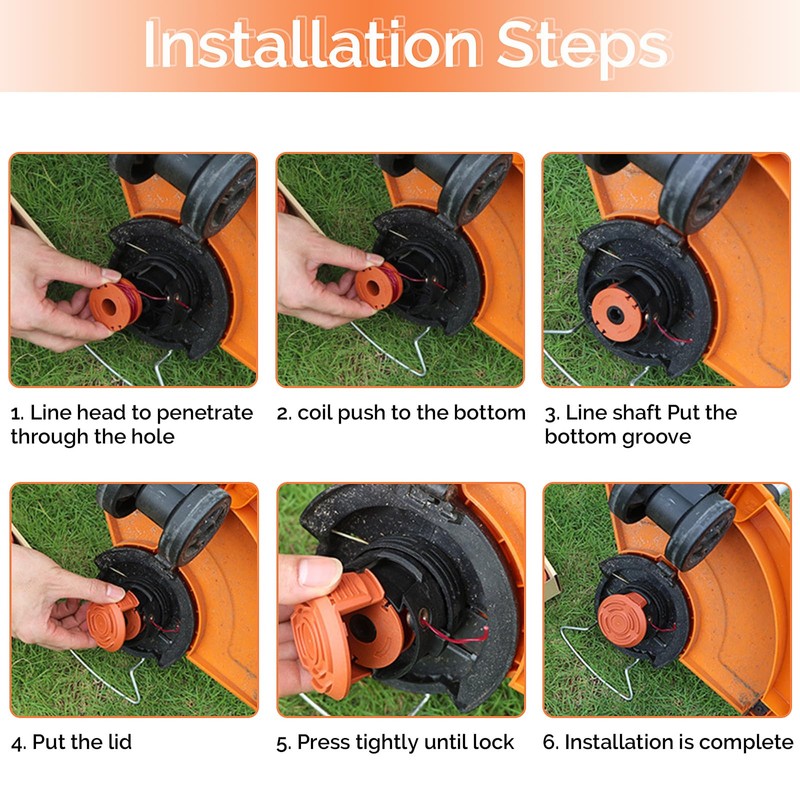 Installation Steps

1. Line head to penetrate through the hole

2. coil push to the bottom

3. Line shaft Put the bottom groove

4. Put the lid

5. Press tightly until lock

6. Installation is complete