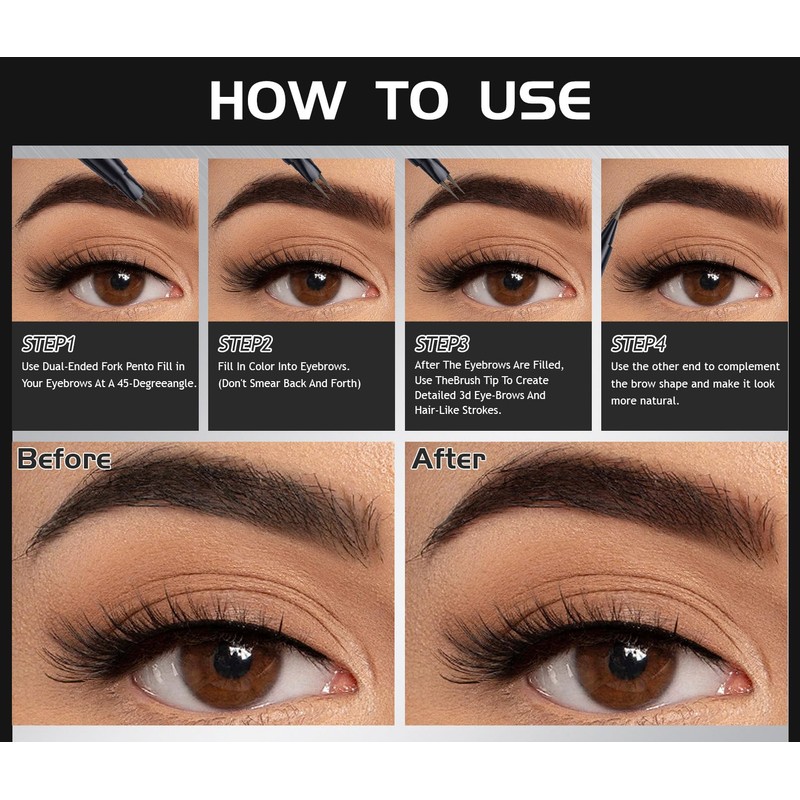 HOW TO USE

STEP1
Use Dual-Ended Fork Pento Fill in Your Eyebrows At A 45-Degreeangle.

STEP2
Fill In Color Into Eyebrows. (Don't Smear Back And Forth)

STEP3
After The Eyebrows Are Filled, Use TheBrush Tip To Create Detailed 3d Eye-Brows And Hair-Like Strokes.

STEP4
Use the other end to complement the brow shape and make it look more natural.

Before

After