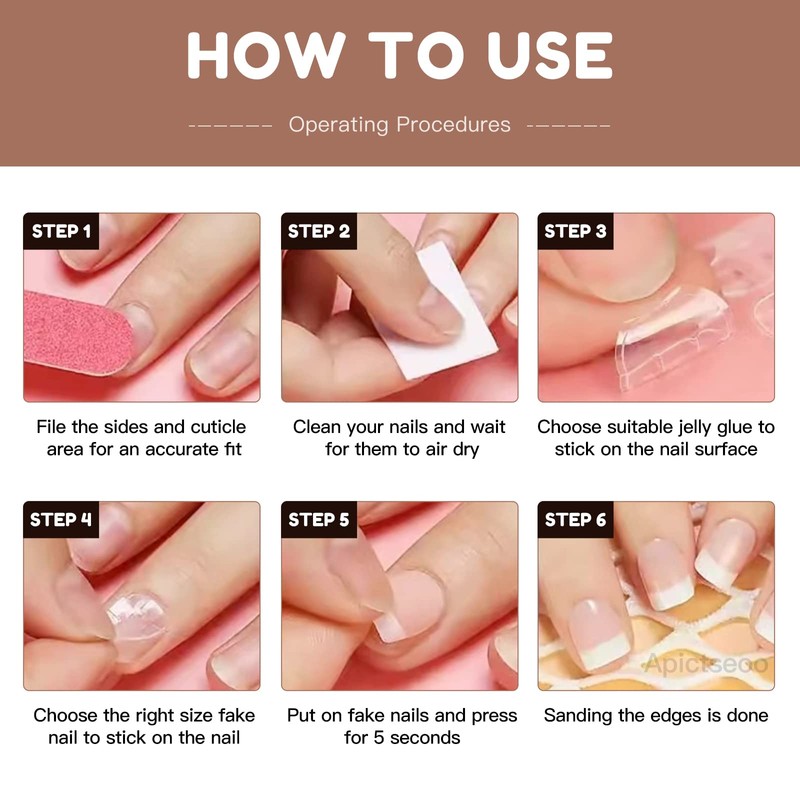 HOW TO USE

------ Operating Procedures ------

STEP 1

File the sides and cuticle area for an accurate fit

STEP 2

Clean your nails and wait for them to air dry

STEP 3

Choose suitable jelly glue to stick on the nail surface

STEP 4

Choose the right size fake nail to stick on the nail

STEP 5

Put on fake nails and press for 5 seconds

STEP 6

Apictseoo

Sanding the edges is done