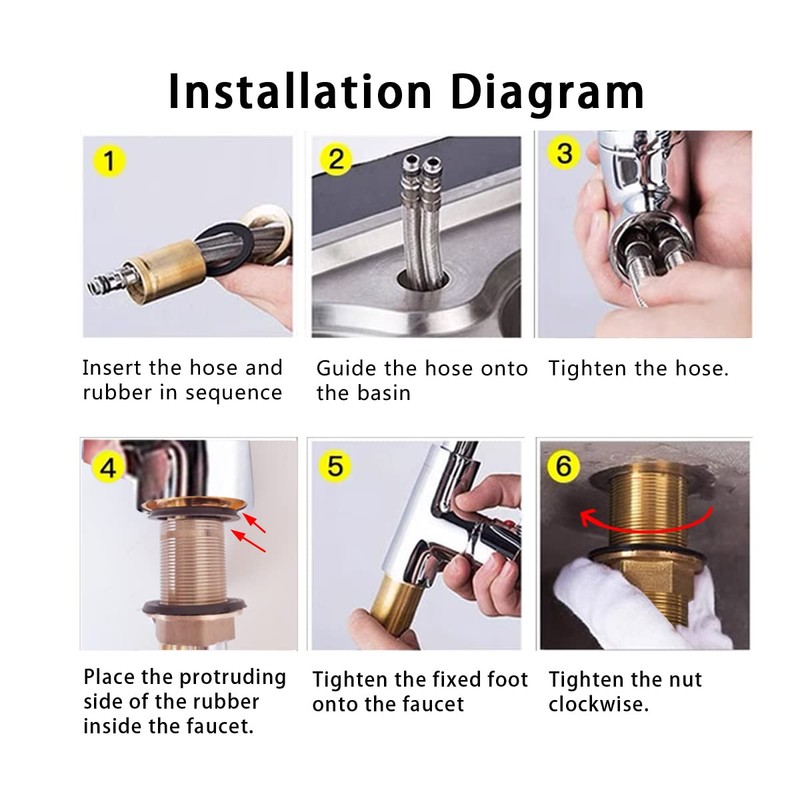 Installation Diagram

1

Insert the hose and rubber in sequence

2

Guide the hose onto the basin

3

Tighten the hose.

4

Place the protruding side of the rubber inside the faucet.

5

Tighten the fixed foot onto the faucet

6

Tighten the nut clockwise.