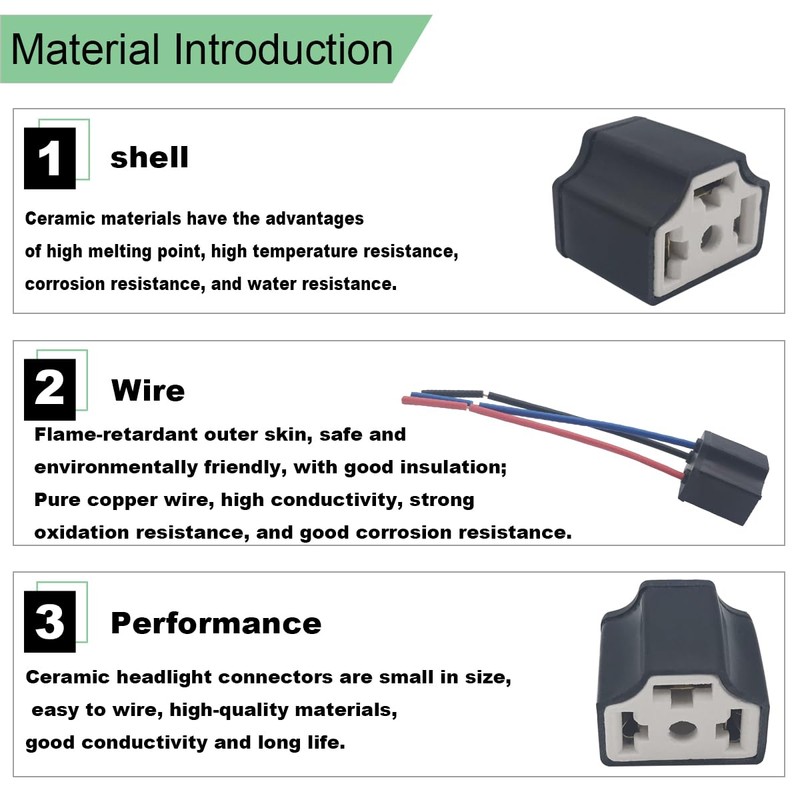 Material Introduction

1 shell

Ceramic materials have the advantages of high melting point, high temperature resistance, corrosion resistance, and water resistance.

2 Wire

Flame-retardant outer skin, safe and environmentally friendly, with good insulation; Pure copper wire, high conductivity, strong oxidation resistance, and good corrosion resistance.

3 Performance

Ceramic headlight connectors are small in size, easy to wire, high-quality materials, good conductivity and long life.