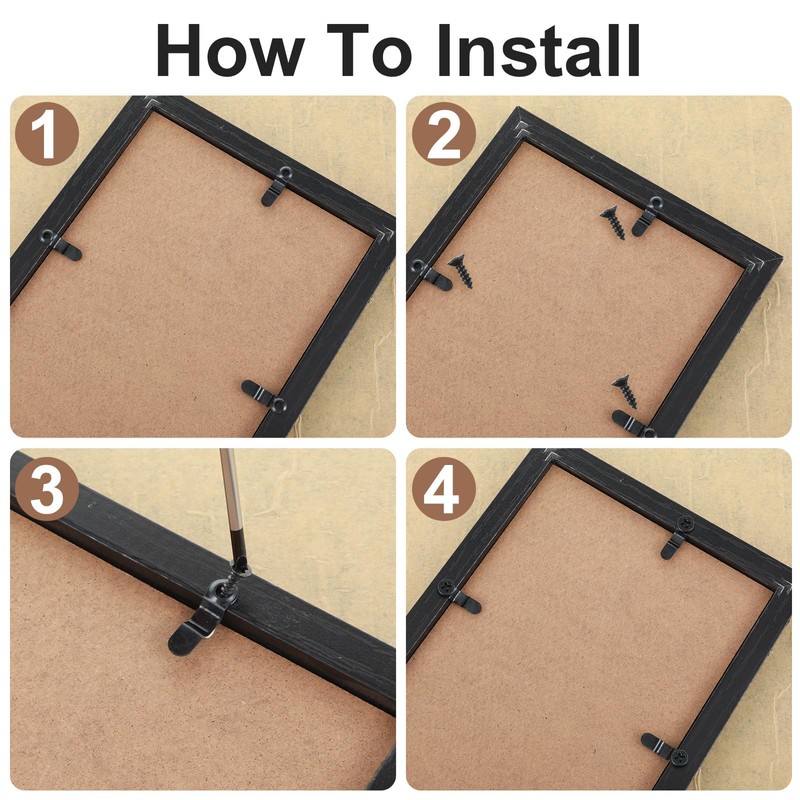 How To Install

1

2

3

4