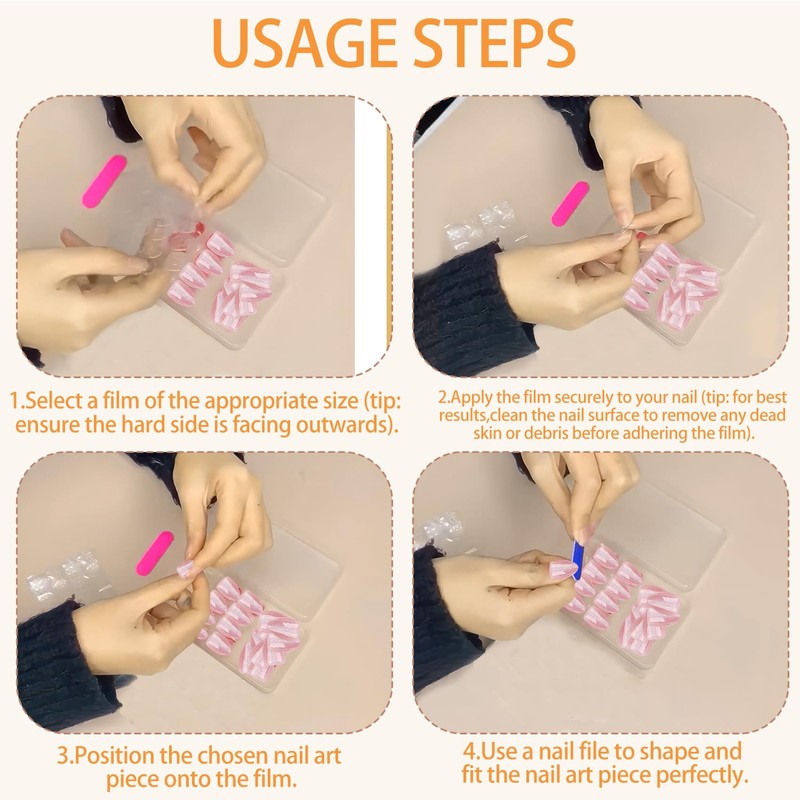 USAGE STEPS

1.Select a film of the appropriate size (tip: ensure the hard side is facing outwards).

2.Apply the film securely to your nail (tip: for best results,clean the nail surface to remove any dead skin or debris before adhering the film).

3.Position the chosen nail art piece onto the film.

4.Use a nail file to shape and fit the nail art piece perfectly.