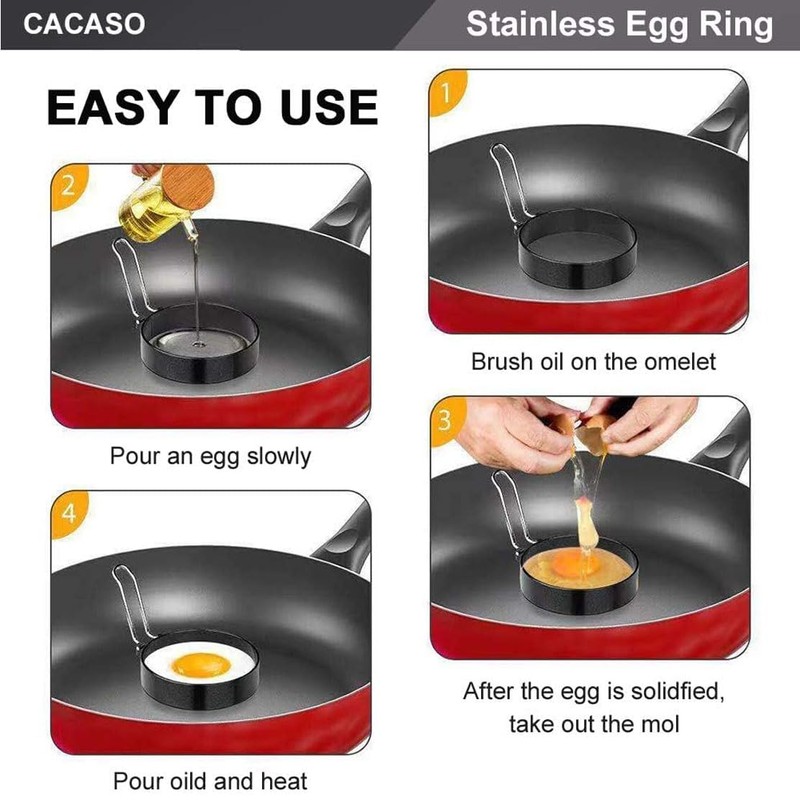 CACASO

Stainless Egg Ring

EASY TO USE

1

Brush oil on the omelet

2

Pour an egg slowly

3

After the egg is solidfied, take out the mol

4

Pour oild and heat