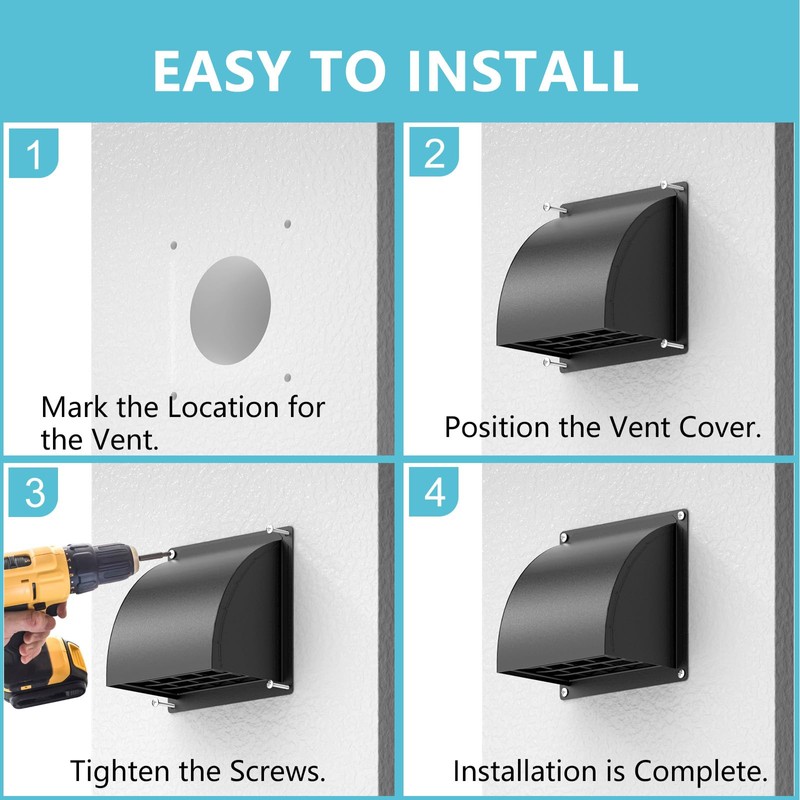 EASY TO INSTALL

1

Mark the Location for the Vent.

2

Position the Vent Cover.

3

Tighten the Screws.

4

Installation is Complete.