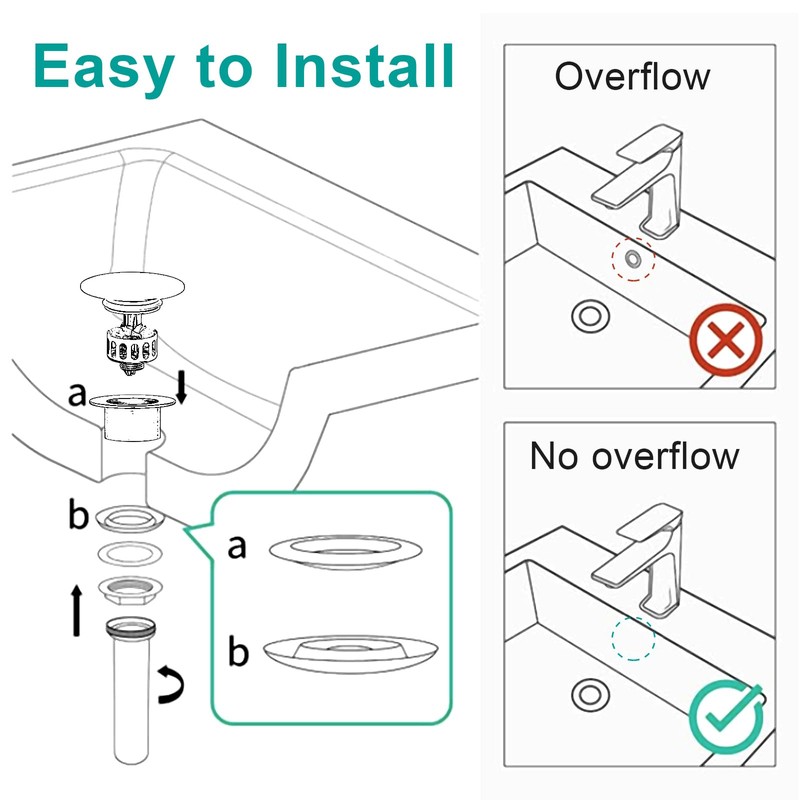 Easy to Install

a

b

a

b

Overflow

No overflow