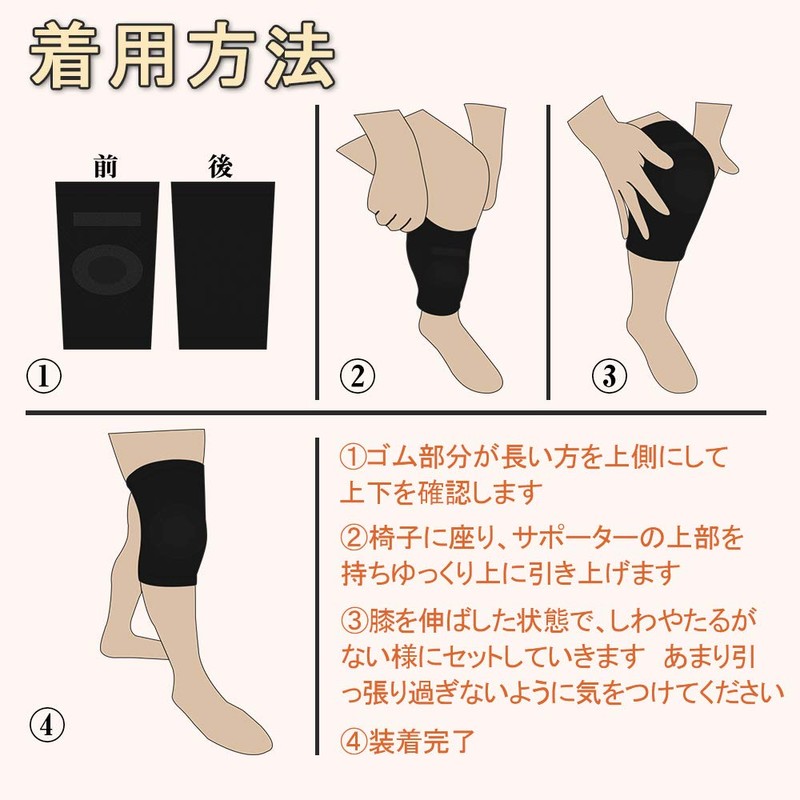 着用方法

前　後

①

②

③

④

①ゴム部分が長い方を上側にして上下を確認します

②椅子に座り、サポーターの上部を持ちゆっくり上に引き上げます

③膝を伸ばした状態で、しわやたるがない様にセットしていきます　あまり引っ張り過ぎないように気をつけてください

④装着完了