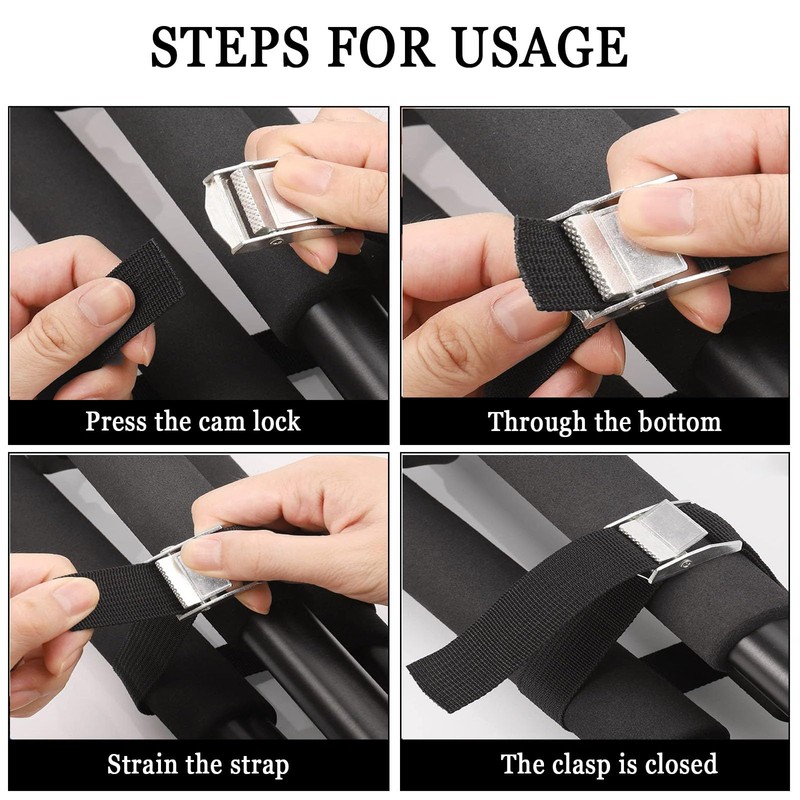 STEPS FOR USAGE

Press the cam lock

Through the bottom

Strain the strap

The clasp is closed