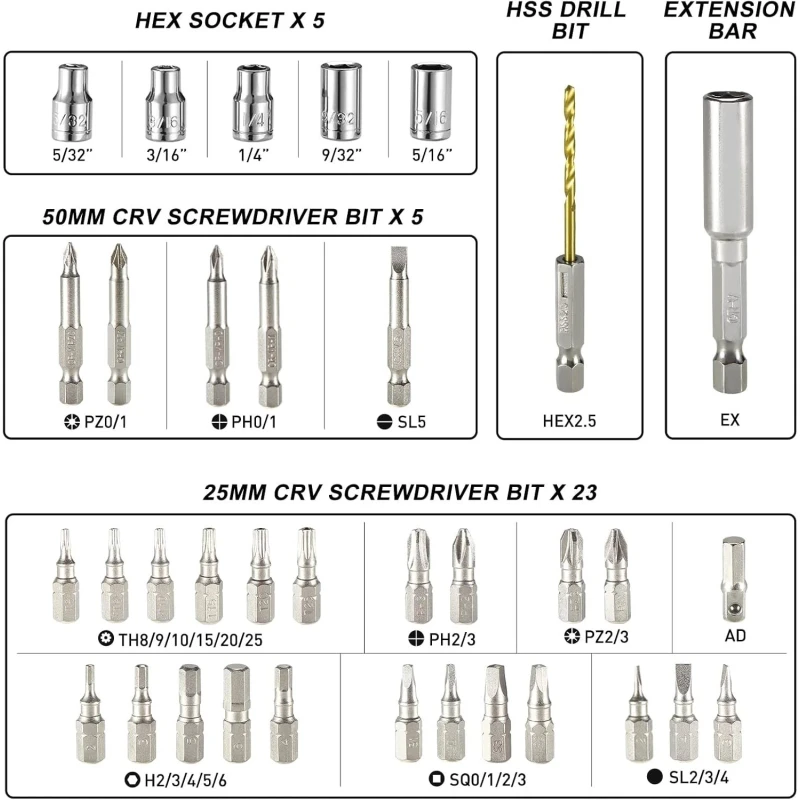 HEX SOCKET X 5

5/32"
3/16"
1/4"
9/32"
5/16"

HSS DRILL BIT

HEX2.5

EXTENSION BAR

EX

50MM CRV SCREWDRIVER BIT X 5

PZ0/1
PH0/1
SL5

25MM CRV SCREWDRIVER BIT X 23

TH8/9/10/15/20/25
PH2/3
PZ2/3
AD
H2/3/4/5/6
SQ0/1/2/3
SL2/3/4