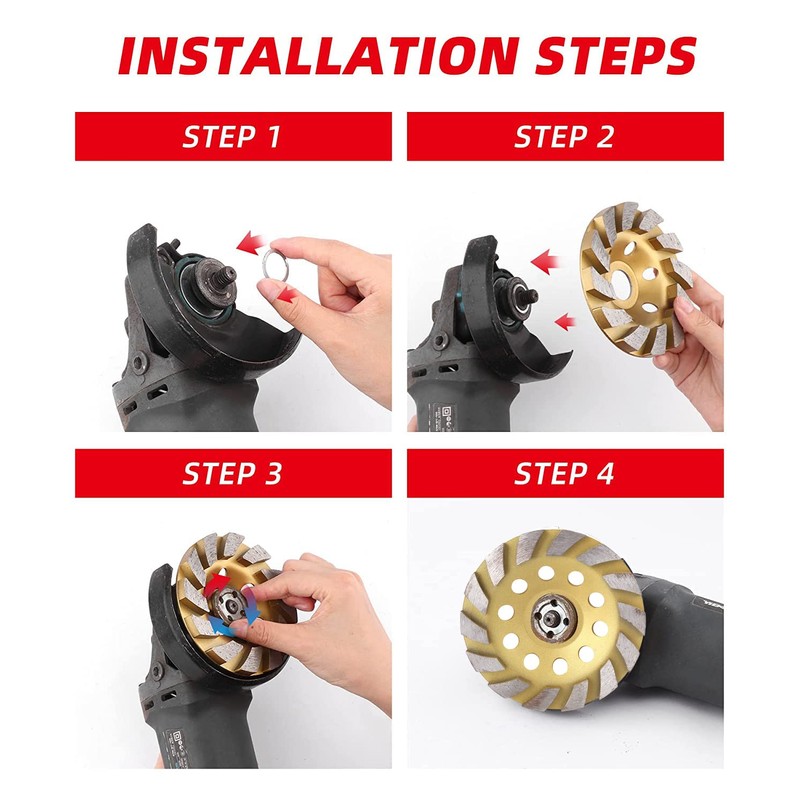 INSTALLATION STEPS

STEP 1

STEP 2

STEP 3

STEP 4