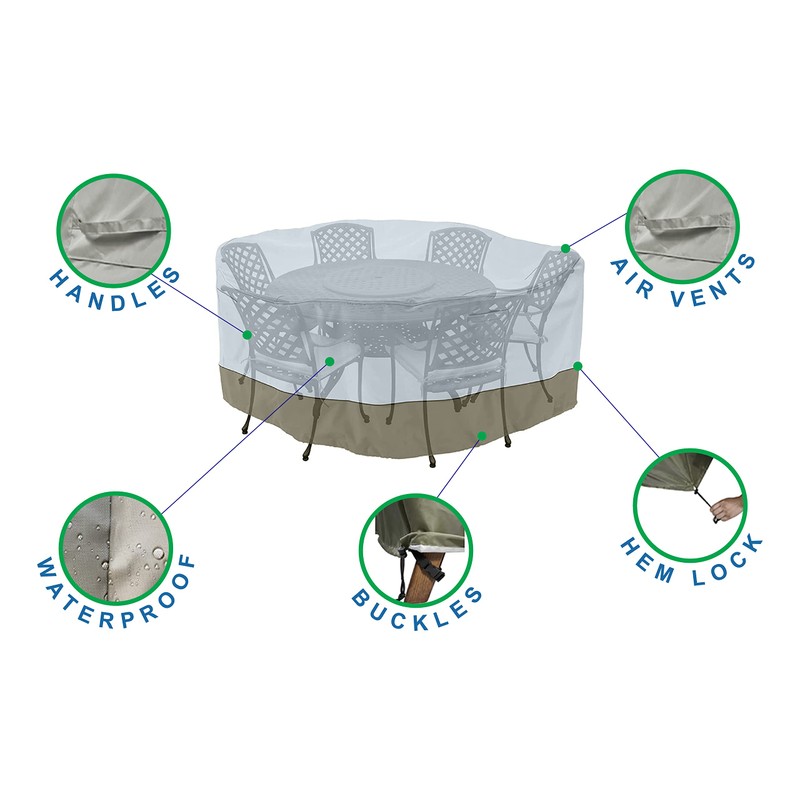 HANDLES

AIR VENTS

WATERPROOF

BUCKLES

HEM LOCK