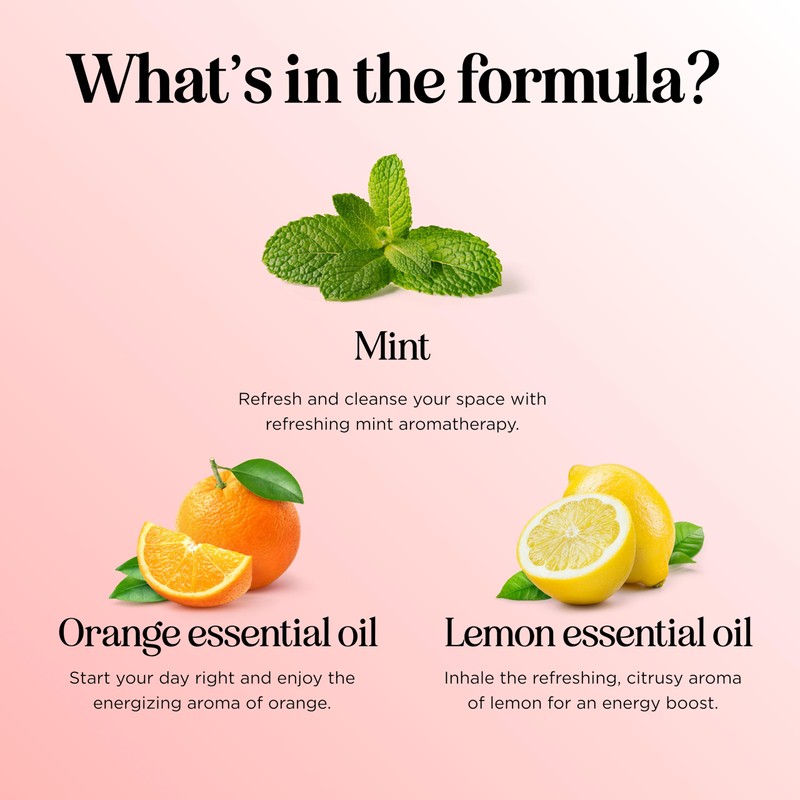 What's in the formula?

Mint

Refresh and cleanse your space with refreshing mint aromatherapy.

Orange essential oil

Start your day right and enjoy the energizing aroma of orange.

Lemon essential oil

Inhale the refreshing, citrusy aroma of lemon for an energy boost.