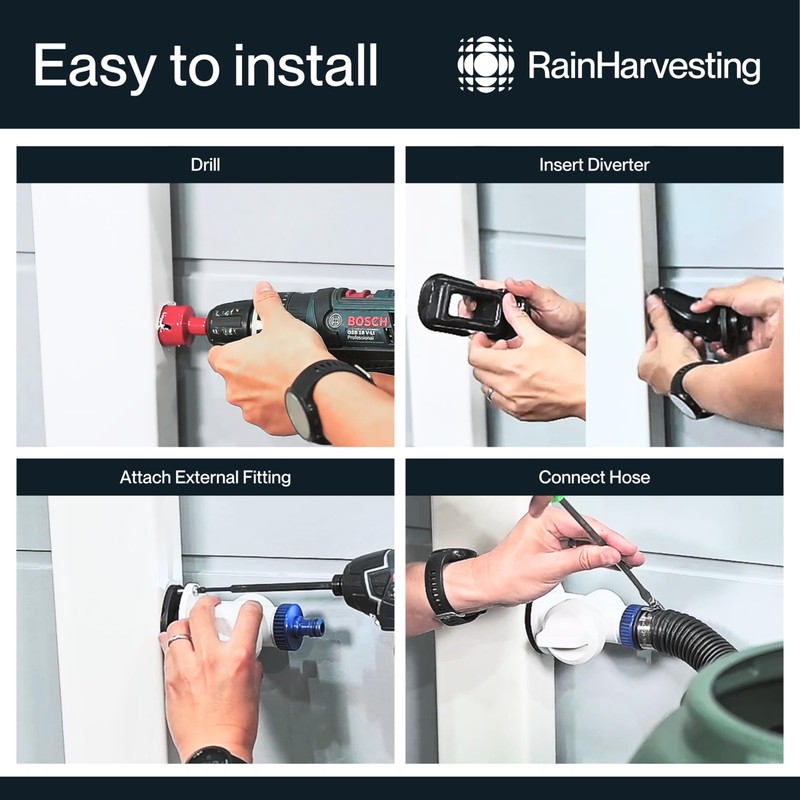 Easy to install

RainHarvesting

Drill

BOSCH
GSB 18 V-LI
Professional

Insert Diverter

Attach External Fitting

Connect Hose