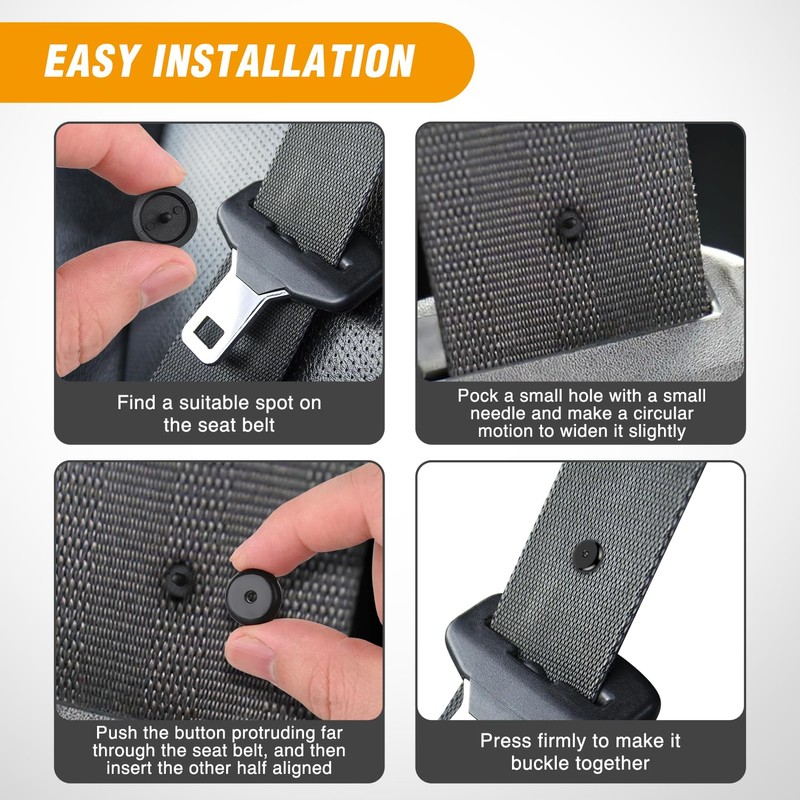 EASY INSTALLATION

Find a suitable spot on the seat belt

Pock a small hole with a small needle and make a circular motion to widen it slightly

Push the button protruding far through the seat belt, and then insert the other half aligned

Press firmly to make it buckle together