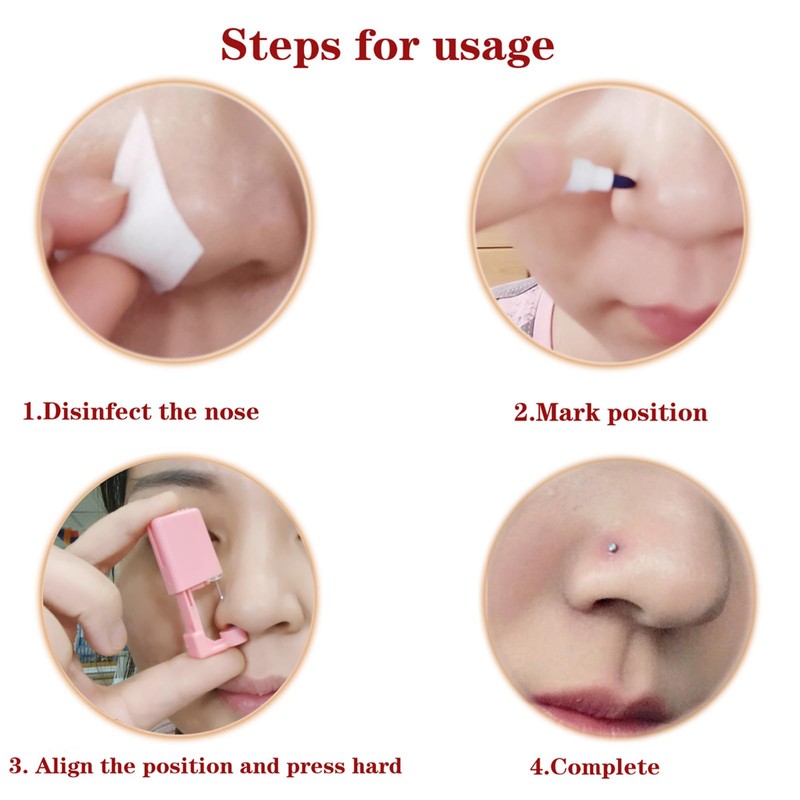 Steps for usage

1.Disinfect the nose

2.Mark position

3. Align the position and press hard

4.Complete