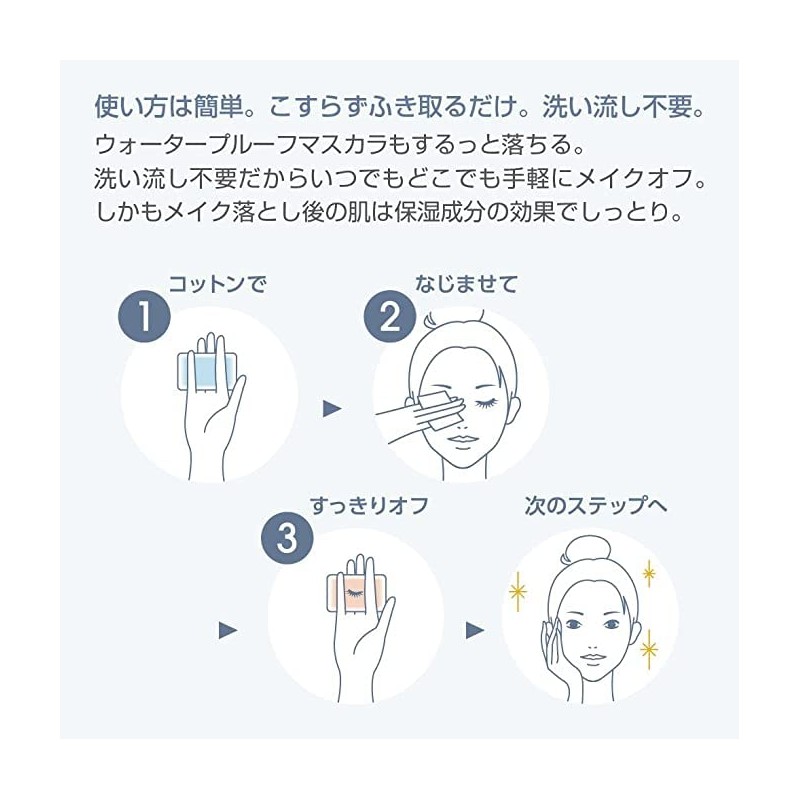 使い方は簡単。こすらずふき取るだけ。洗い流し不要。
ウォータープルーフマスカラもするっと落ちる。
洗い流し不要だからいつでもどこでも手軽にメイクオフ。
しかもメイク落とし後の肌は保湿成分の効果でしっとり。

1 コットンで

2 なじませて

3 すっきりオフ

次のステップへ