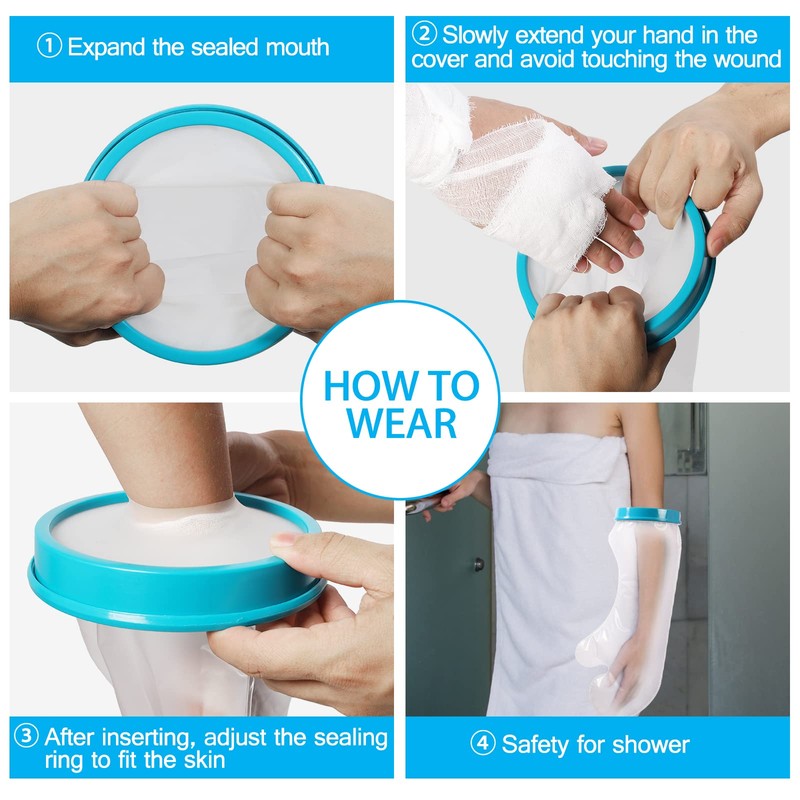 ① Expand the sealed mouth

② Slowly extend your hand in the cover and avoid touching the wound

HOW TO WEAR

③ After inserting, adjust the sealing ring to fit the skin

④ Safety for shower